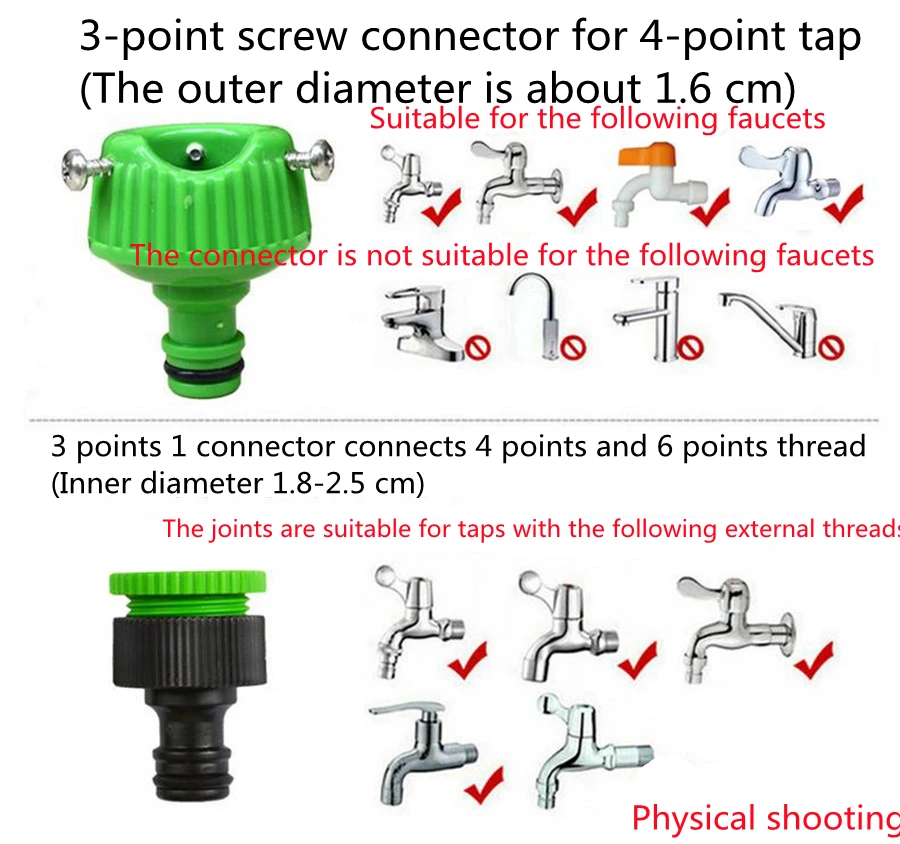 3-point screw connector for 4-point tap
(The outer diameter is about 1.6 cm)

Suitable for the following faucets

The connector is not suitable for the following faucets

3 points 1 connector connects 4 points and 6 points thread
(Inner diameter 1.8-2.5 cm)

The joints are suitable for taps with the following external threads

Physical shooting