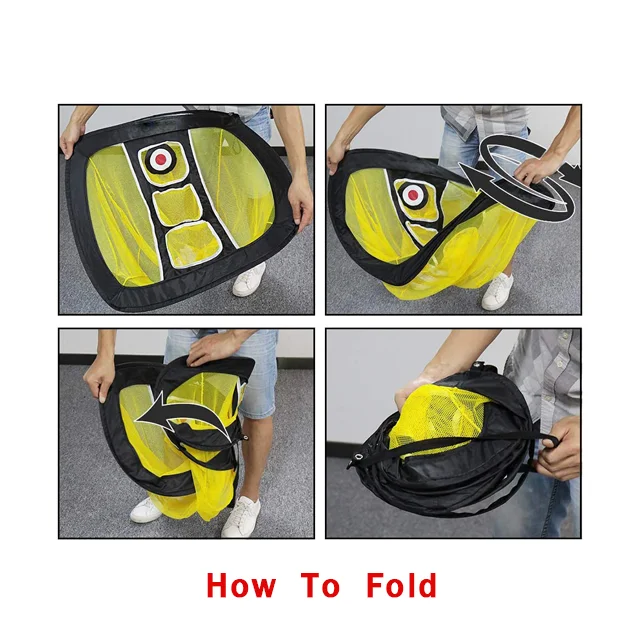 How To Fold