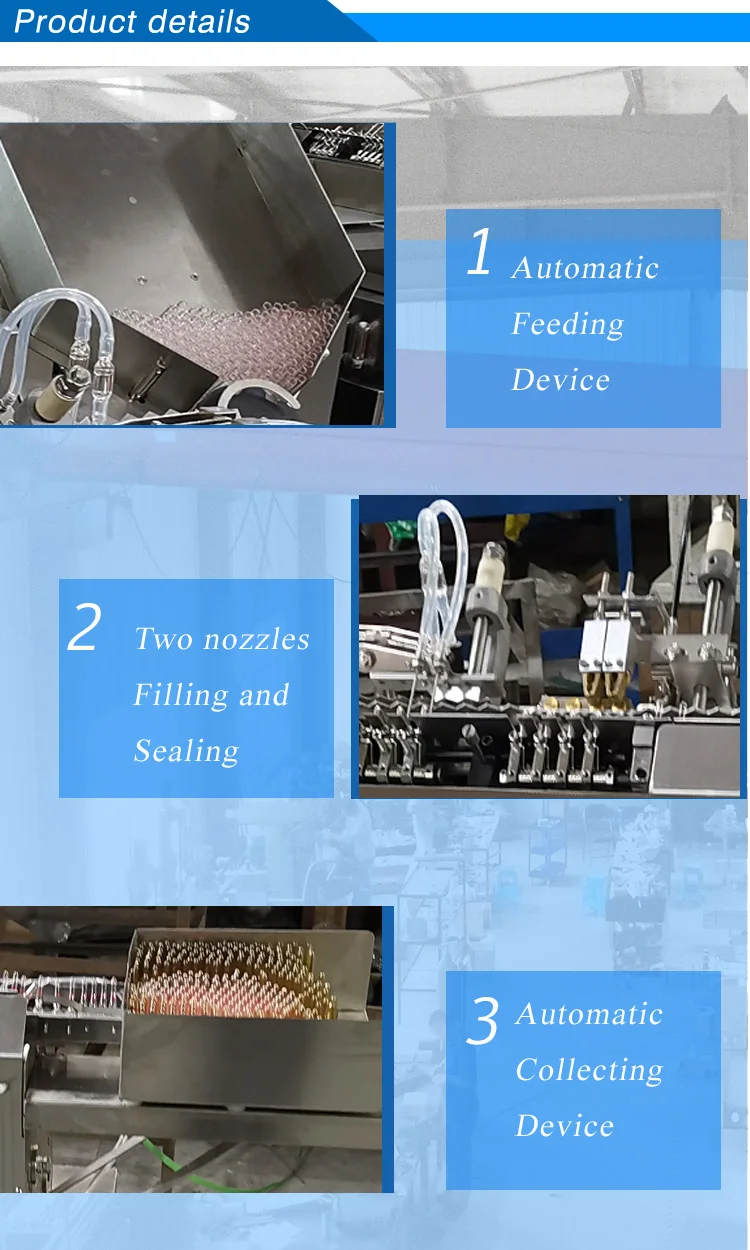 Product details

1 Automatic Feeding Device

2 Two nozzles Filling and Sealing

3 Automatic Collecting Device