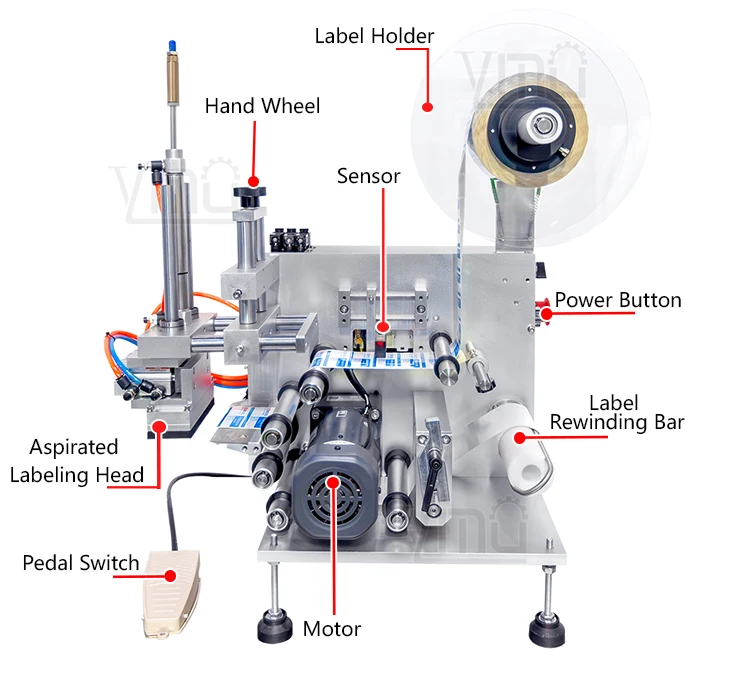 Label Holder

Hand Wheel

Sensor

Power Button

Label Rewinding Bar

Aspirated Labeling Head

Pedal Switch

Motor