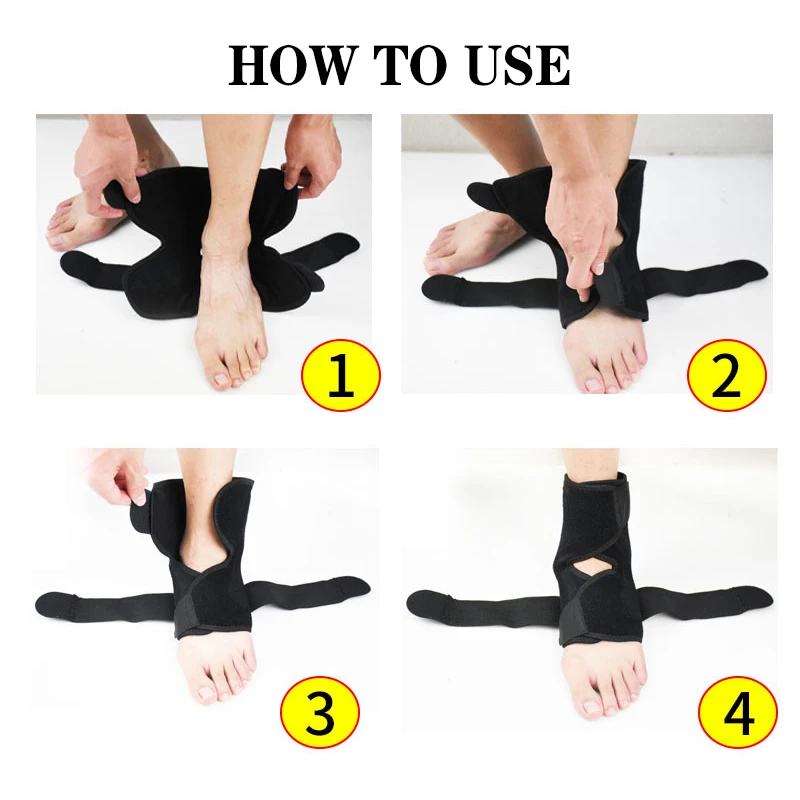 HOW TO USE

1

2

3

4