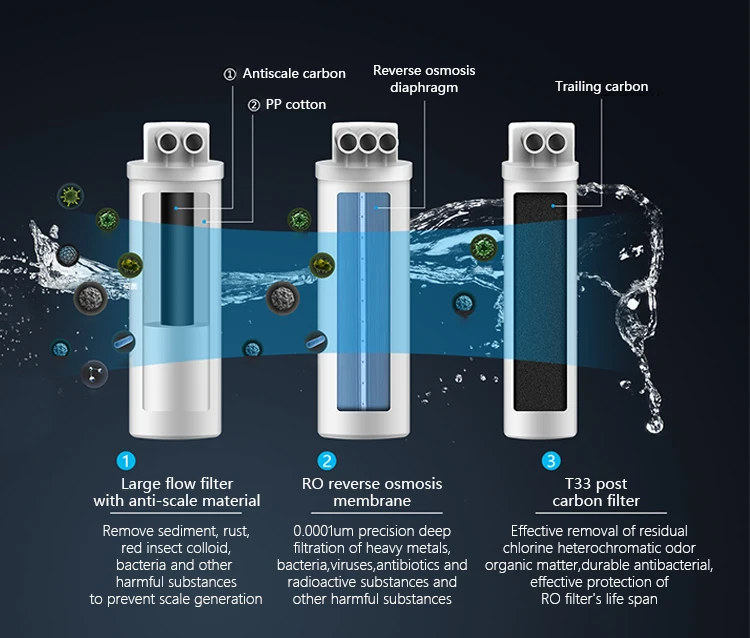 ① Antiscale carbon

② PP cotton

Reverse osmosis diaphragm

Trailing carbon

1

Large flow filter with anti-scale material

Remove sediment, rust, red insect colloid, bacteria and other harmful substances to prevent scale generation

2

RO reverse osmosis membrane

0.0001um precision deep filtration of heavy metals, bacteria,viruses,antibiotics and radioactive substances and other harmful substances

3

T33 post carbon filter

Effective removal of residual chlorine heterochromatic odor organic matter,durable antibacterial, effective protection of RO filter's life span