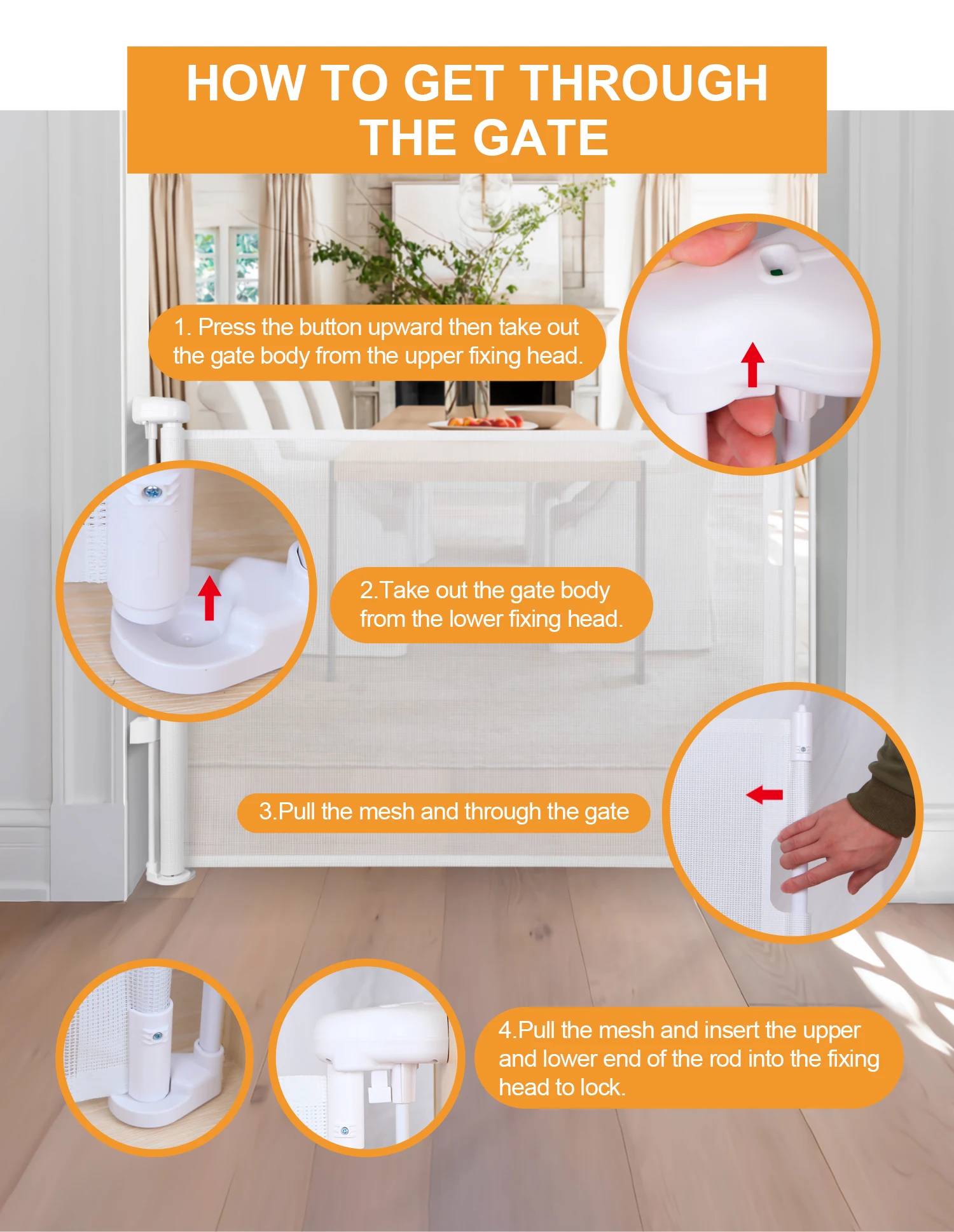 HOW TO GET THROUGH THE GATE

1. Press the button upward then take out the gate body from the upper fixing head.

2.Take out the gate body from the lower fixing head.

3.Pull the mesh and through the gate

4.Pull the mesh and insert the upper and lower end of the rod into the fixing head to lock.