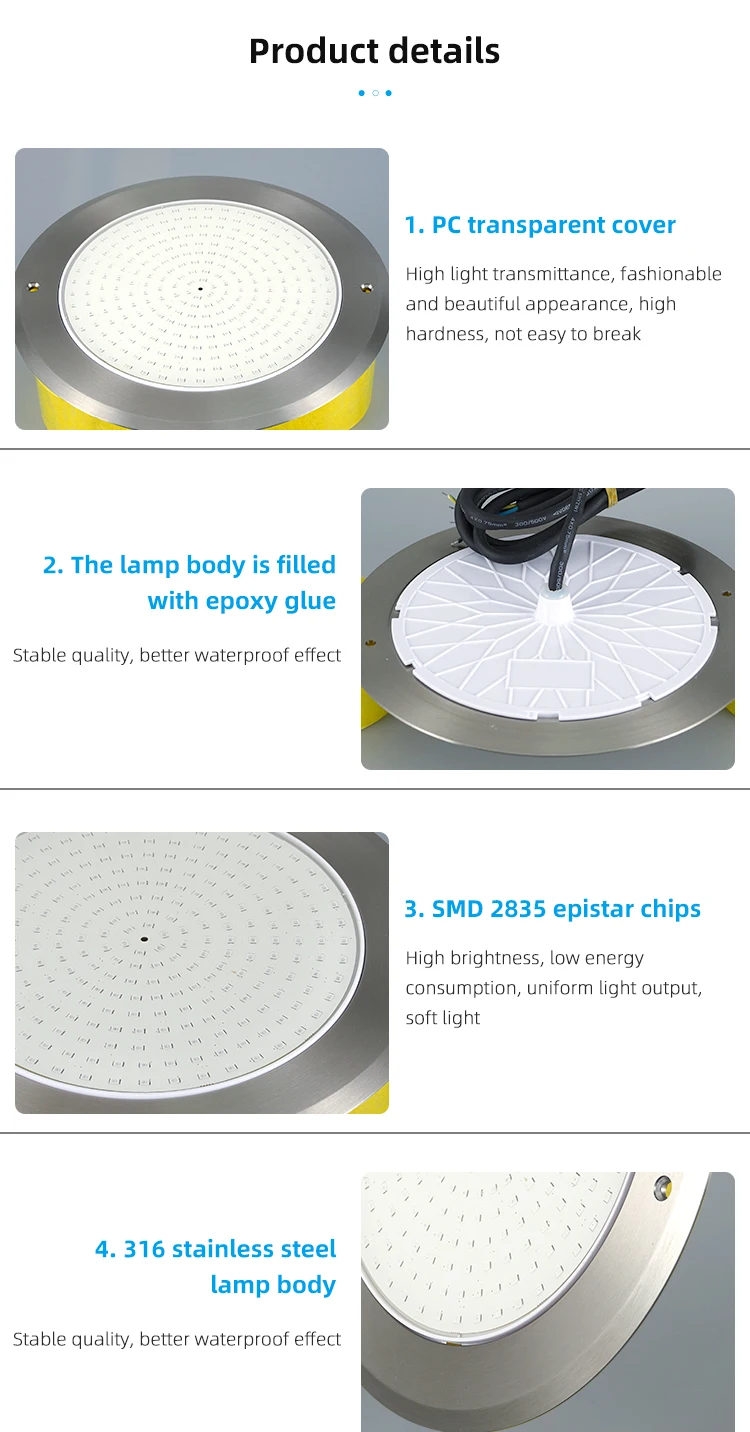 Product details

1. PC transparent cover

High light transmittance, fashionable and beautiful appearance, high hardness, not easy to break

2. The lamp body is filled with epoxy glue

Stable quality, better waterproof effect

3. SMD 2835 epistar chips

High brightness, low energy consumption, uniform light output, soft light

4. 316 stainless steel lamp body

Stable quality, better waterproof effect