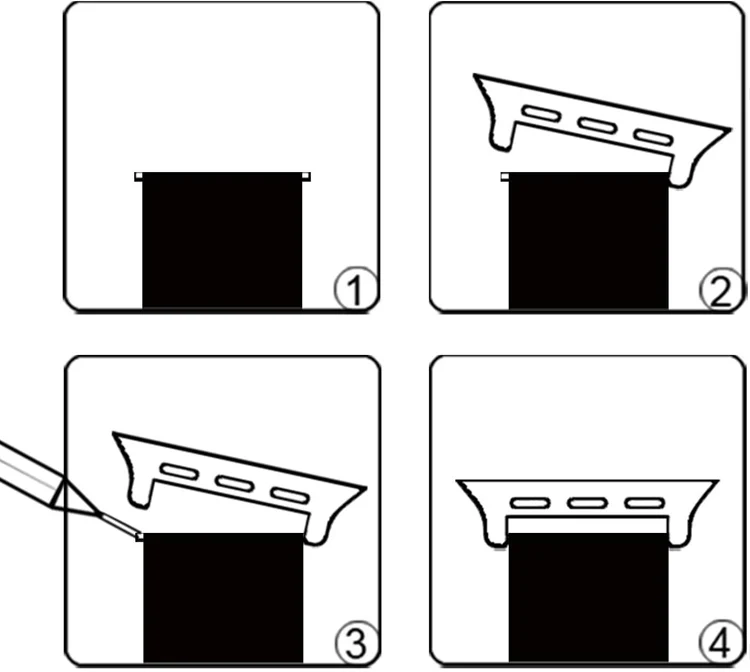 1

2

3

4