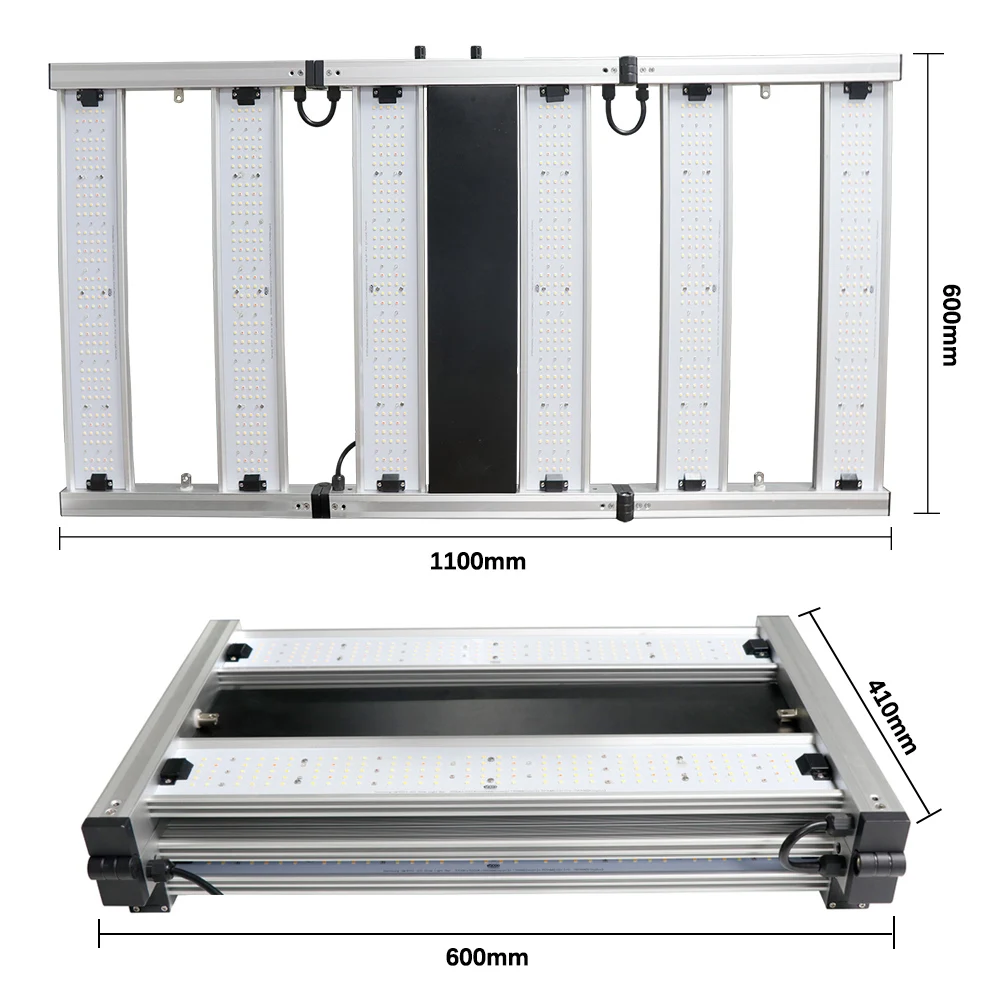 600mm

1100mm

410mm

600mm