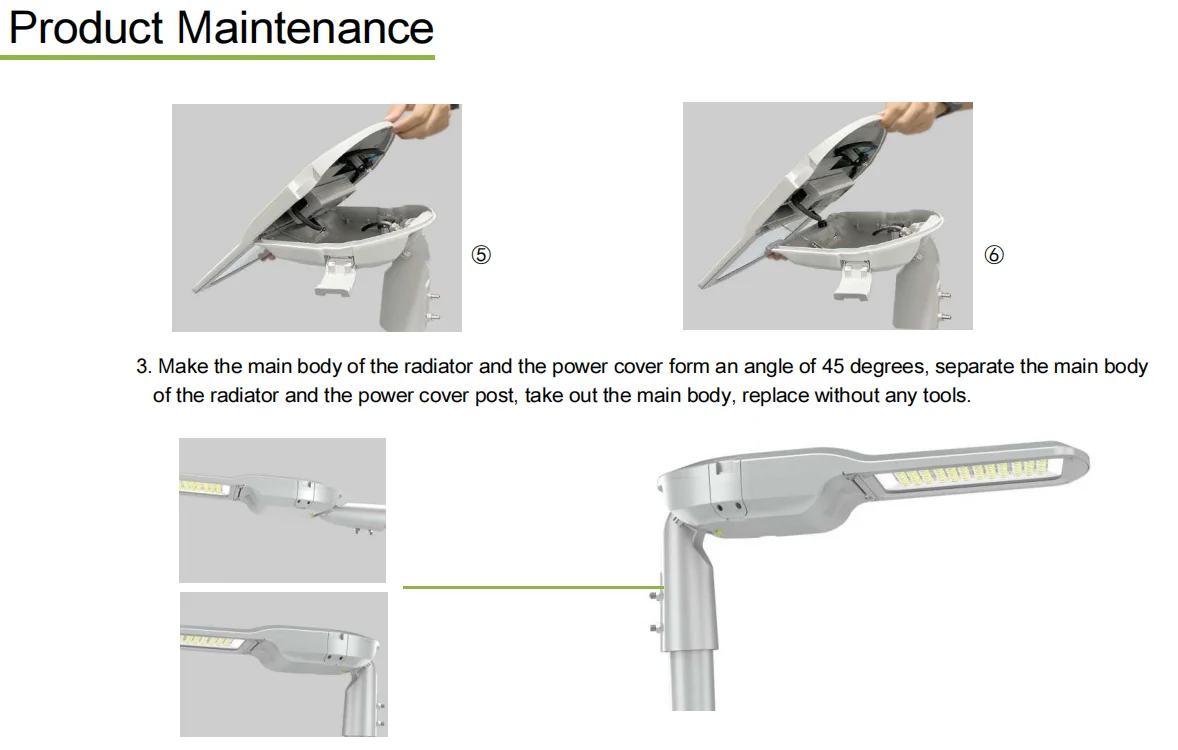 Product Maintenance

⑤

⑥

3. Make the main body of the radiator and the power cover form an angle of 45 degrees, separate the main body of the radiator and the power cover post, take out the main body, replace without any tools.