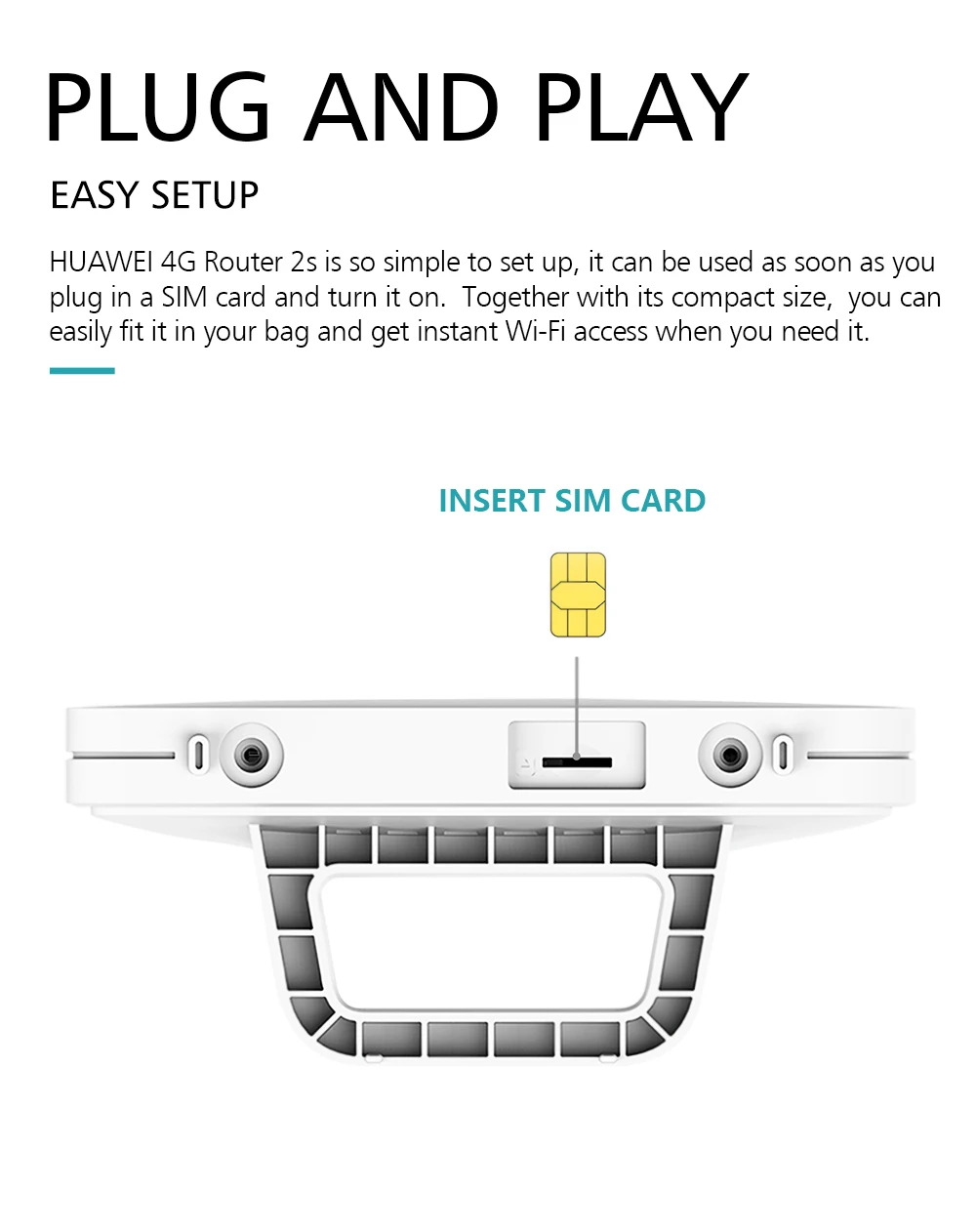 PLUG AND PLAY

EASY SETUP

HUAWEI 4G Router 2s is so simple to set up, it can be used as soon as you plug in a SIM card and turn it on. Together with its compact size, you can easily fit it in your bag and get instant Wi-Fi access when you need it.

INSERT SIM CARD