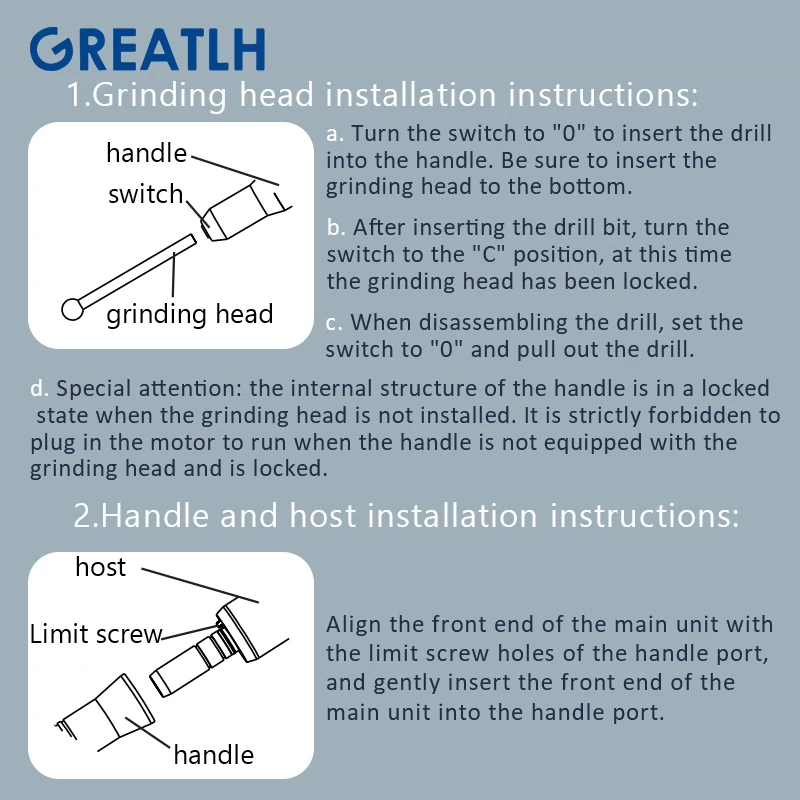 GREATLH

1.Grinding head installation instructions:

handle

switch

grinding head

a. Turn the switch to "0" to insert the drill into the handle. Be sure to insert the grinding head to the bottom.

b. After inserting the drill bit, turn the switch to the "C" position, at this time the grinding head has been locked.

c. When disassembling the drill, set the switch to "0" and pull out the drill.

d. Special attention: the internal structure of the handle is in a locked state when the grinding head is not installed. It is strictly forbidden to plug in the motor to run when the handle is not equipped with the grinding head and is locked.

2.Handle and host installation instructions:

host

Limit screw

handle

Align the front end of the main unit with the limit screw holes of the handle port, and gently insert the front end of the main unit into the handle port.