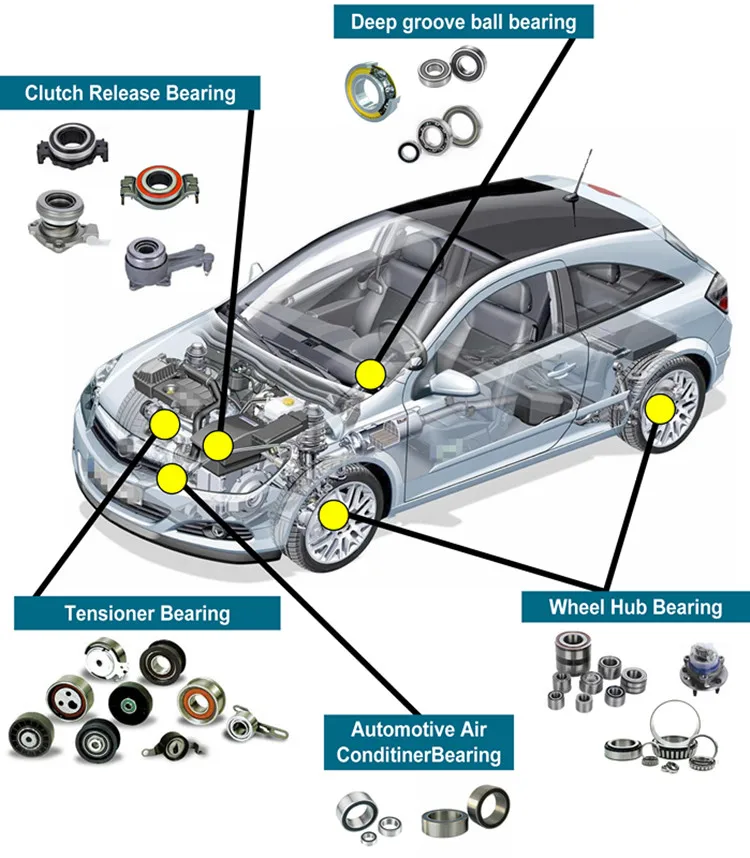 Deep groove ball bearing

Clutch Release Bearing

Tensioner Bearing

Wheel Hub Bearing

Automotive Air ConditinerBearing