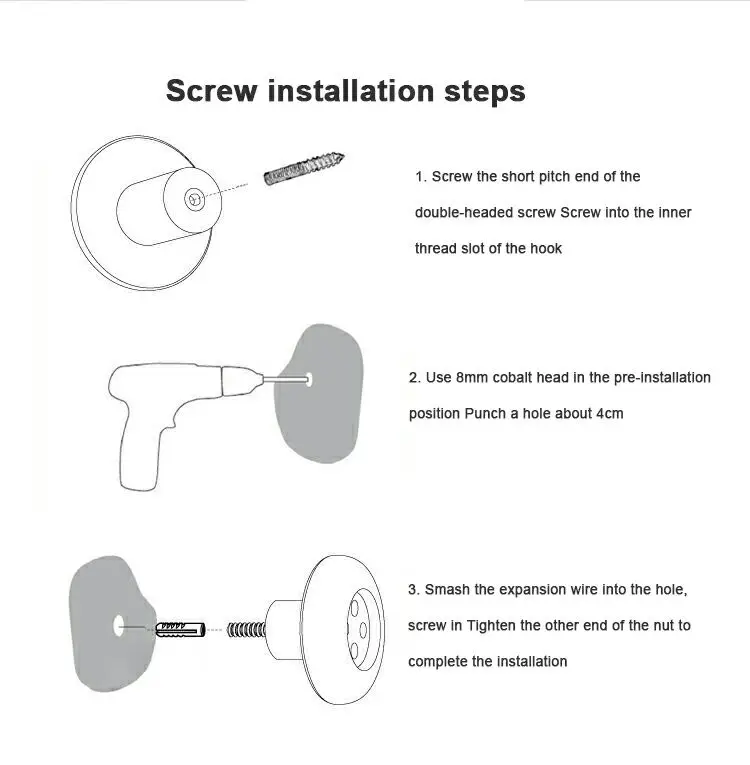 Screw installation steps

1. Screw the short pitch end of the double-headed screw Screw into the inner thread slot of the hook

2. Use 8mm cobalt head in the pre-installation position Punch a hole about 4cm

3. Smash the expansion wire into the hole, screw in Tighten the other end of the nut to complete the installation