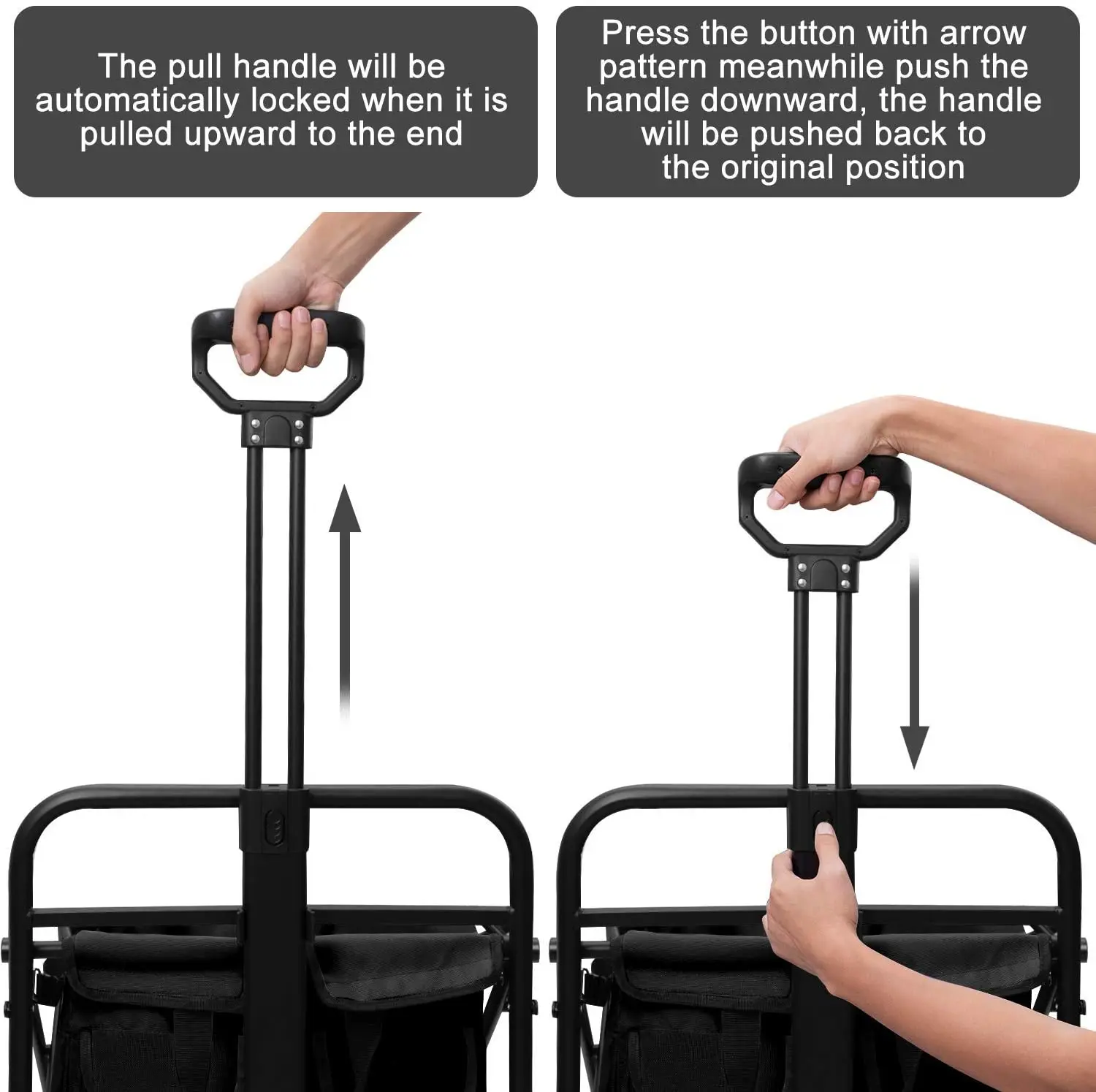 The pull handle will be automatically locked when it is pulled upward to the end

Press the button with arrow pattern meanwhile push the handle downward, the handle will be pushed back to the original position