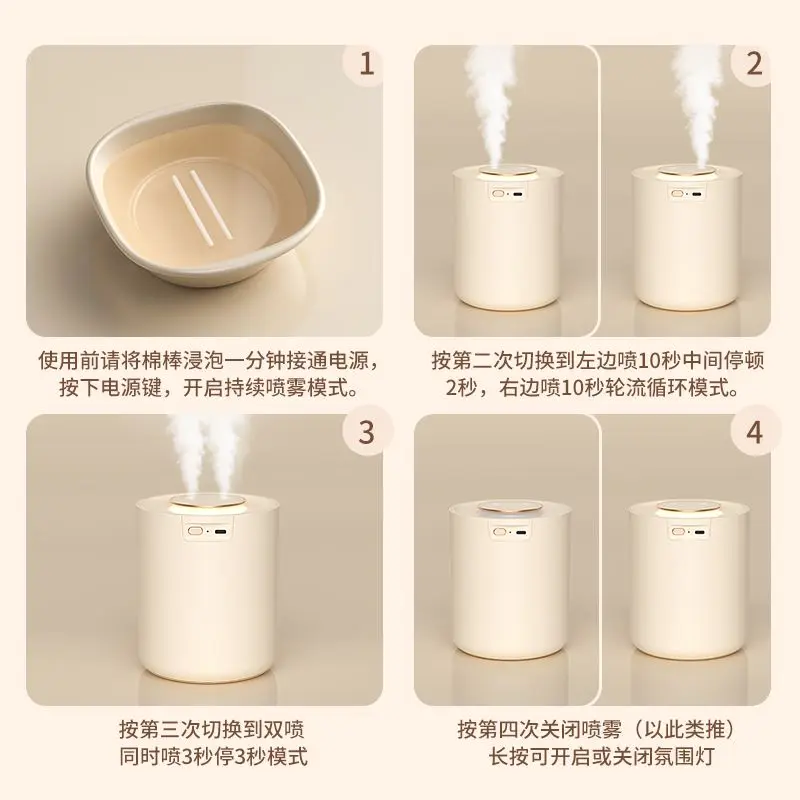 1

使用前请将棉棒浸泡一分钟接通电源，按下电源键，开启持续喷雾模式。

2

按第二次切换到左边喷10秒中间停顿2秒，右边喷10秒轮流循环模式。

3

按第三次切换到双喷同时喷3秒停3秒模式

4

按第四次关闭喷雾（以此类推）长按可开启或关闭氛围灯