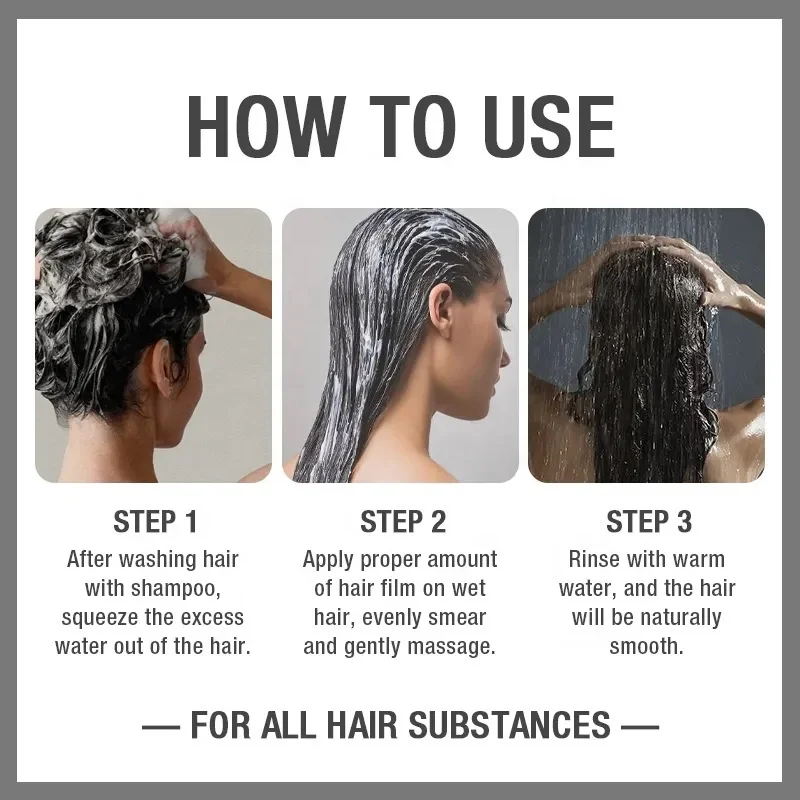 HOW TO USE

STEP 1
After washing hair with shampoo, squeeze the excess water out of the hair.

STEP 2
Apply proper amount of hair film on wet hair, evenly smear and gently massage.

STEP 3
Rinse with warm water, and the hair will be naturally smooth.

— FOR ALL HAIR SUBSTANCES —