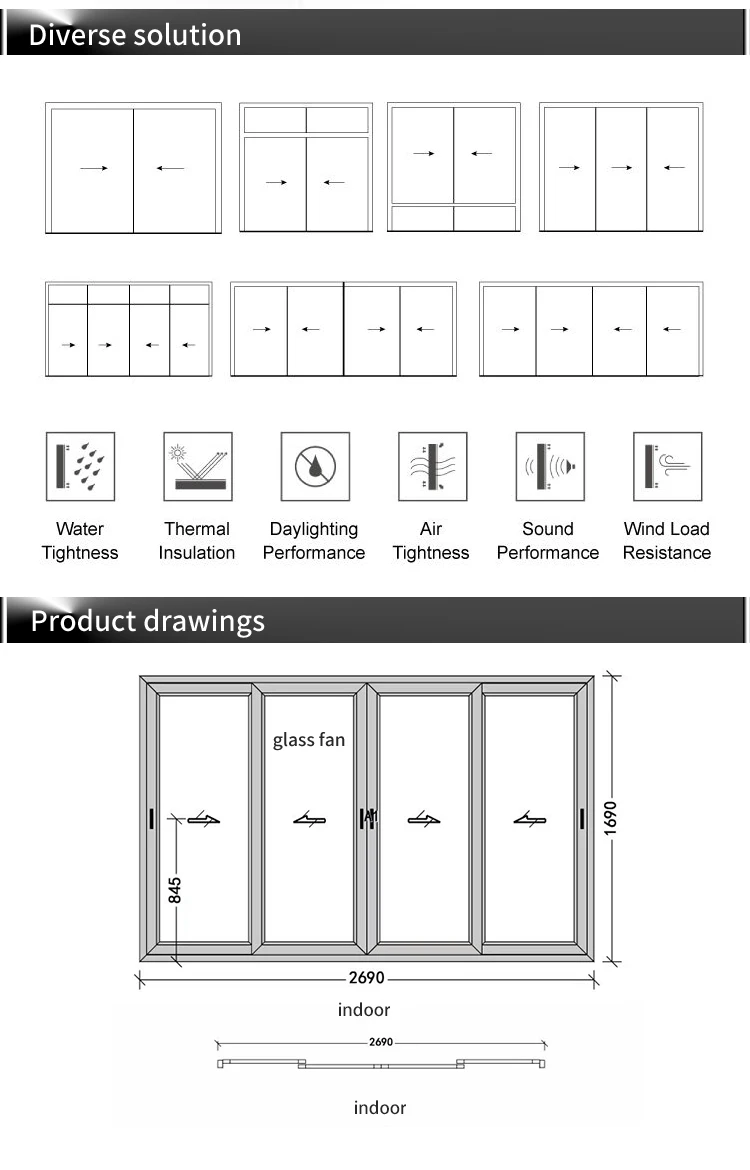 Diverse solution

Water Tightness

Thermal Insulation

Daylighting Performance

Air Tightness

Sound Performance

Wind Load Resistance

Product drawings

glass fan

845

1690

2690

indoor

2690

indoor