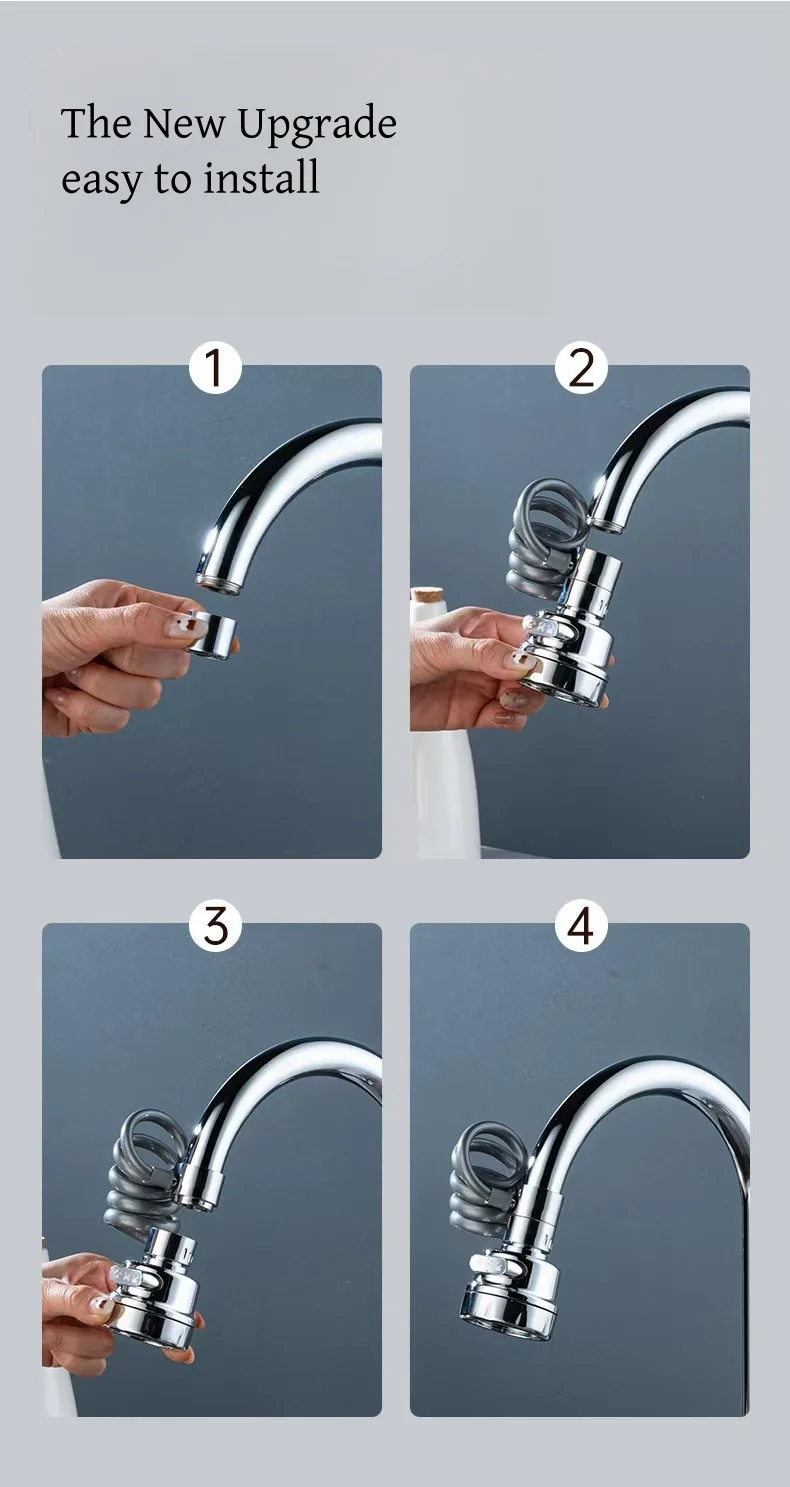 The New Upgrade
easy to install

1

2

3

4