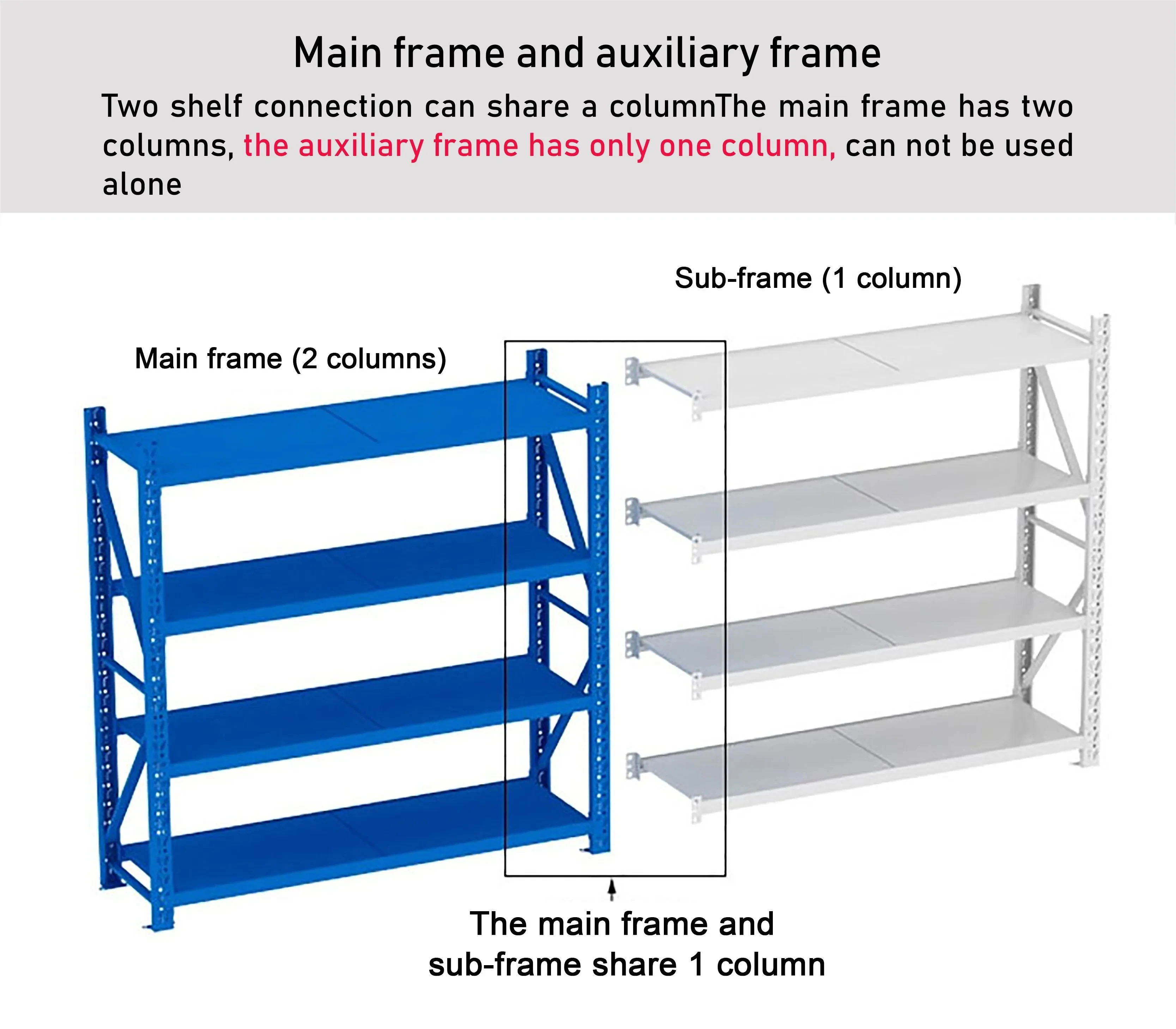 Main frame and auxiliary frame

Two shelf connection can share a columnThe main frame has two columns, the auxiliary frame has only one column, can not be used alone

Sub-frame (1 column)

Main frame (2 columns)

The main frame and sub-frame share 1 column