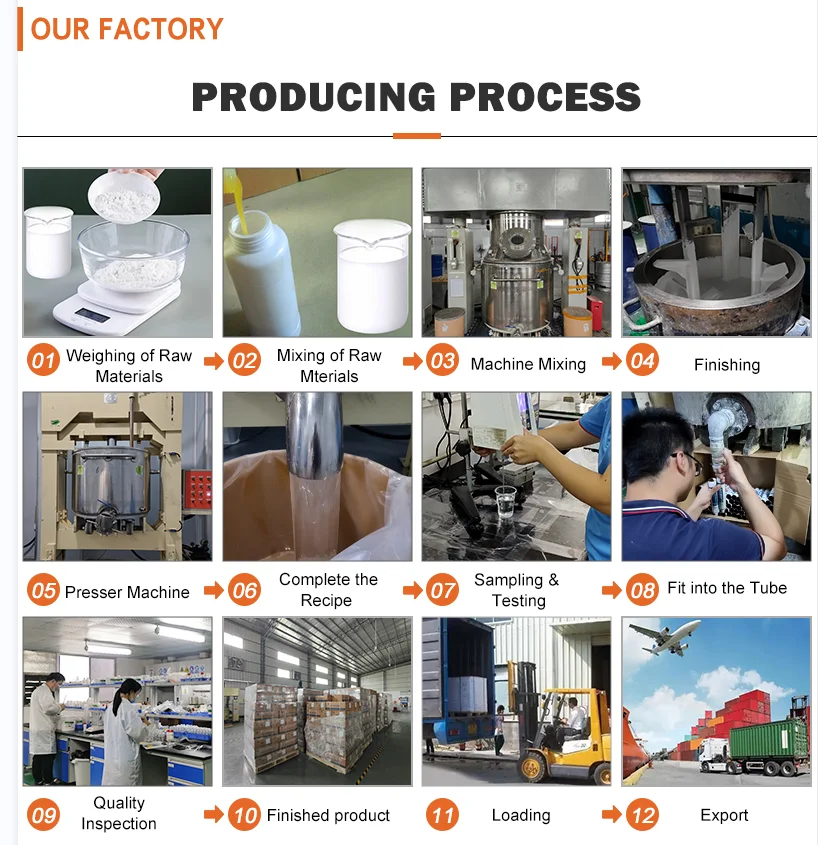 OUR FACTORY

PRODUCING PROCESS

01 Weighing of Raw Materials

02 Mixing of Raw Mterials

03 Machine Mixing

04 Finishing

05 Presser Machine

06 Complete the Recipe

07 Sampling & Testing

08 Fit into the Tube

09 Quality Inspection

10 Finished product

11 Loading

12 Export