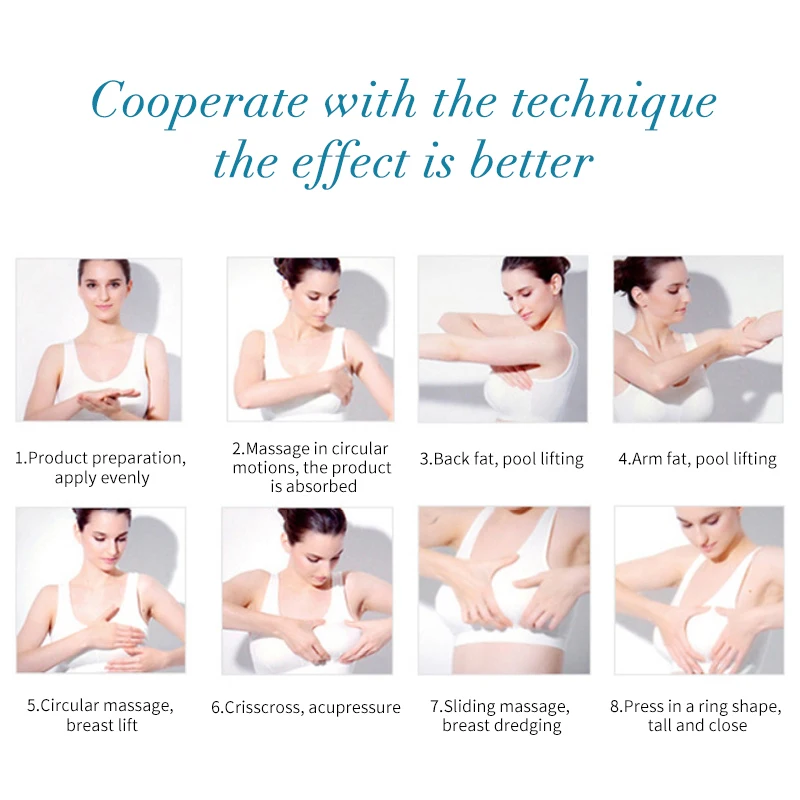 Cooperate with the technique
the effect is better

1.Product preparation, apply evenly

2.Massage in circular motions, the product is absorbed

3.Back fat, pool lifting

4.Arm fat, pool lifting

5.Circular massage, breast lift

6.Crisscross, acupressure

7.Sliding massage, breast dredging

8.Press in a ring shape, tall and close