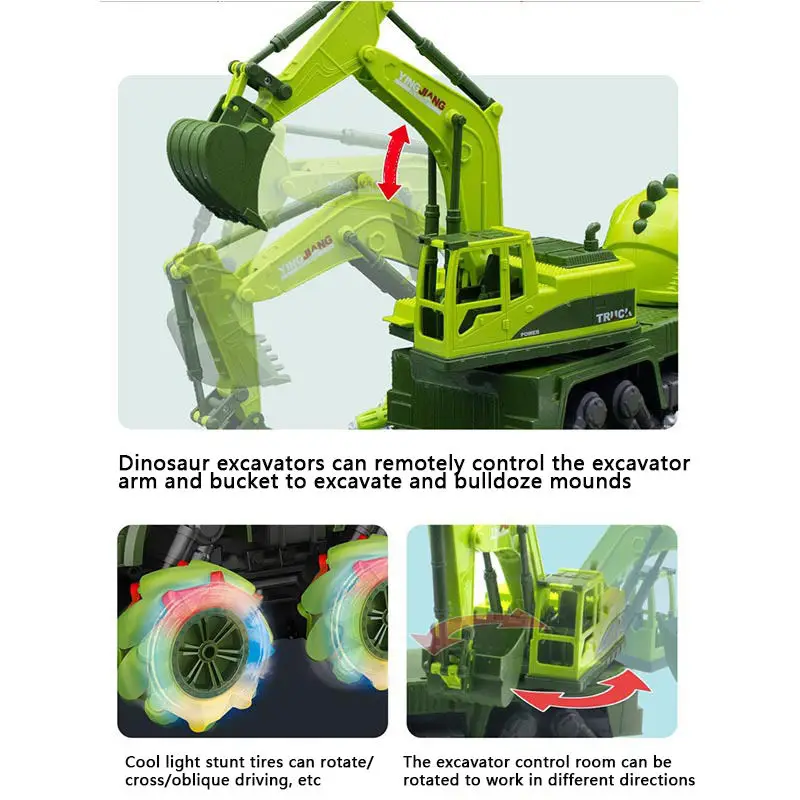 YINGJIANG

YINGJIANG

TRUCK

POWER

Dinosaur excavators can remotely control the excavator arm and bucket to excavate and bulldoze mounds

Cool light stunt tires can rotate/ cross/oblique driving, etc

The excavator control room can be rotated to work in different directions