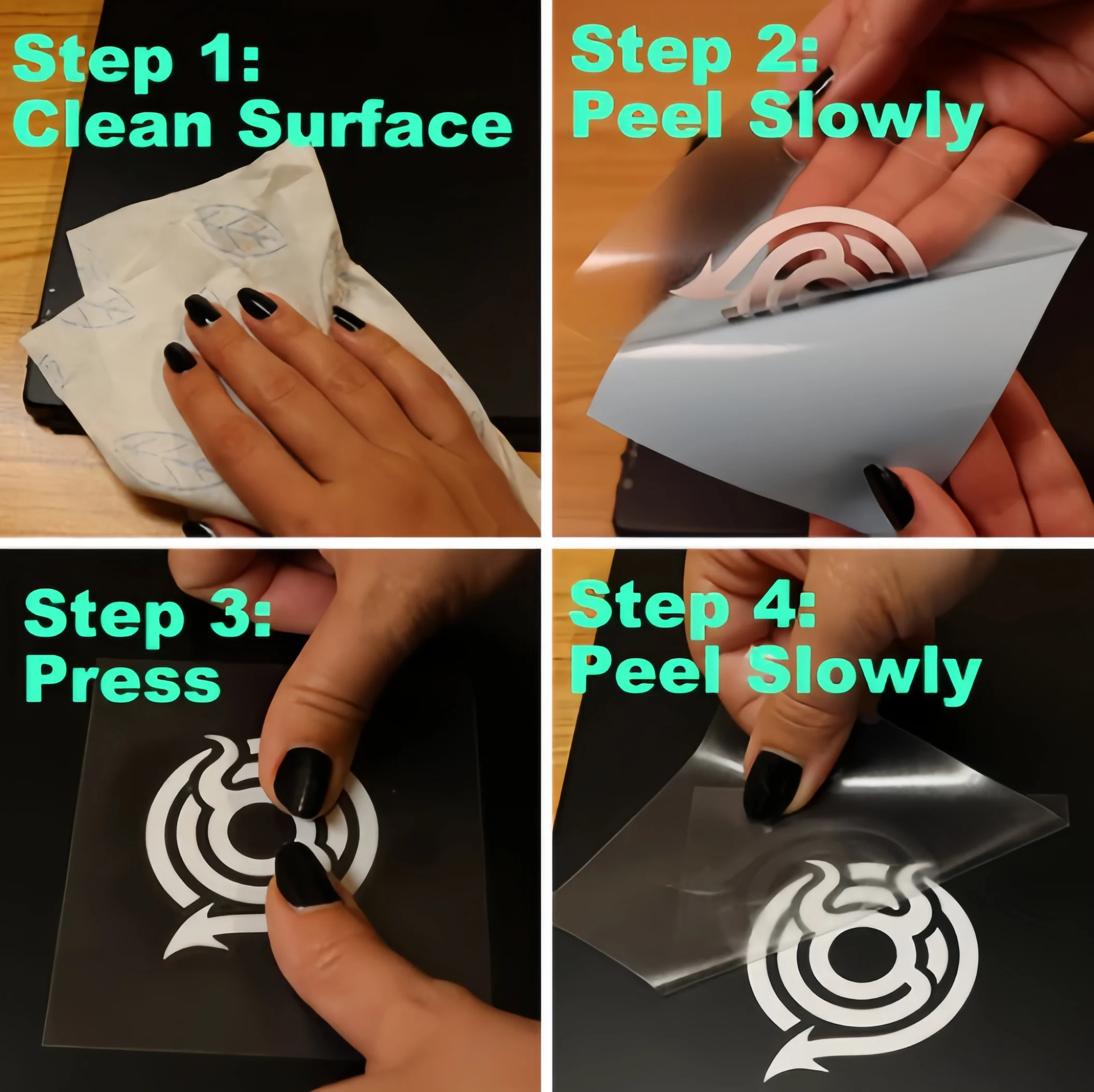 Step 1:
Clean Surface

Step 2:
Peel Slowly

Step 3:
Press

Step 4:
Peel Slowly