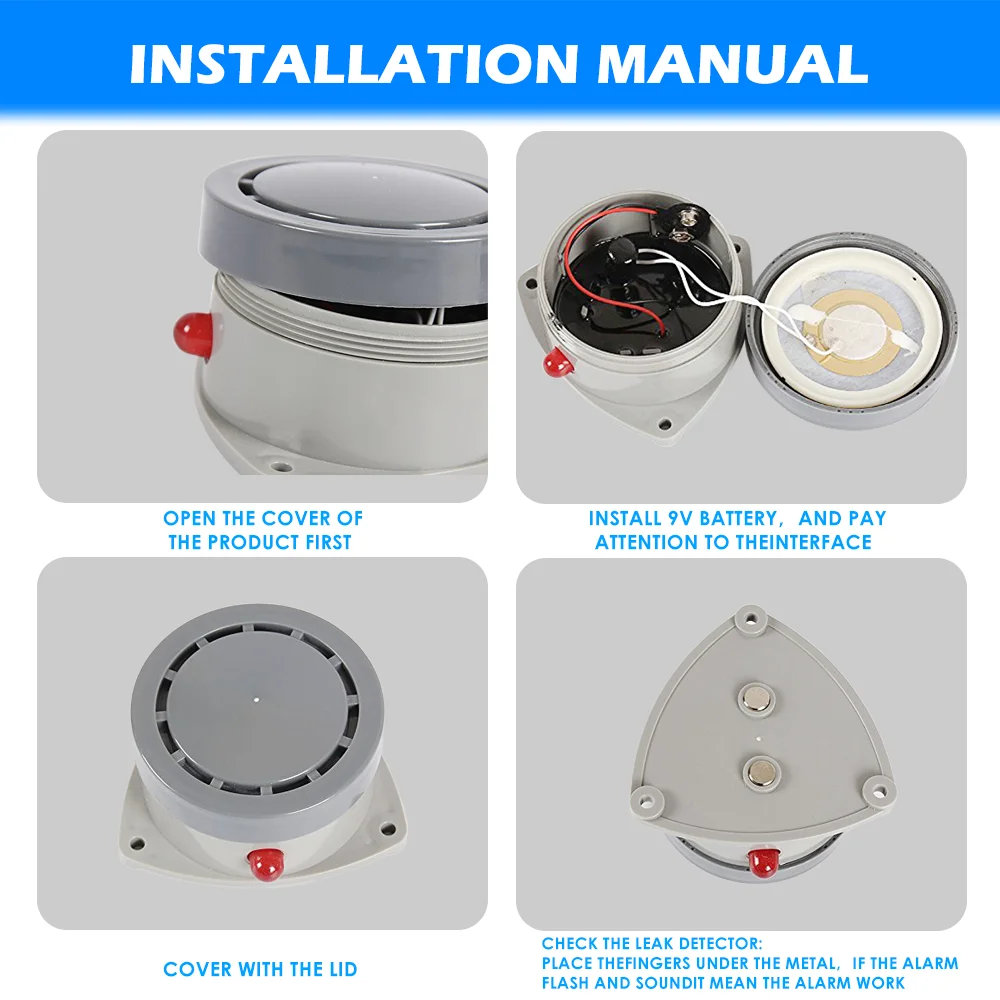 INSTALLATION MANUAL

OPEN THE COVER OF THE PRODUCT FIRST

INSTALL 9V BATTERY, AND PAY ATTENTION TO THEINTERFACE

COVER WITH THE LID

CHECK THE LEAK DETECTOR:
PLACE THEFINGERS UNDER THE METAL, IF THE ALARM FLASH AND SOUNDIT MEAN THE ALARM WORK