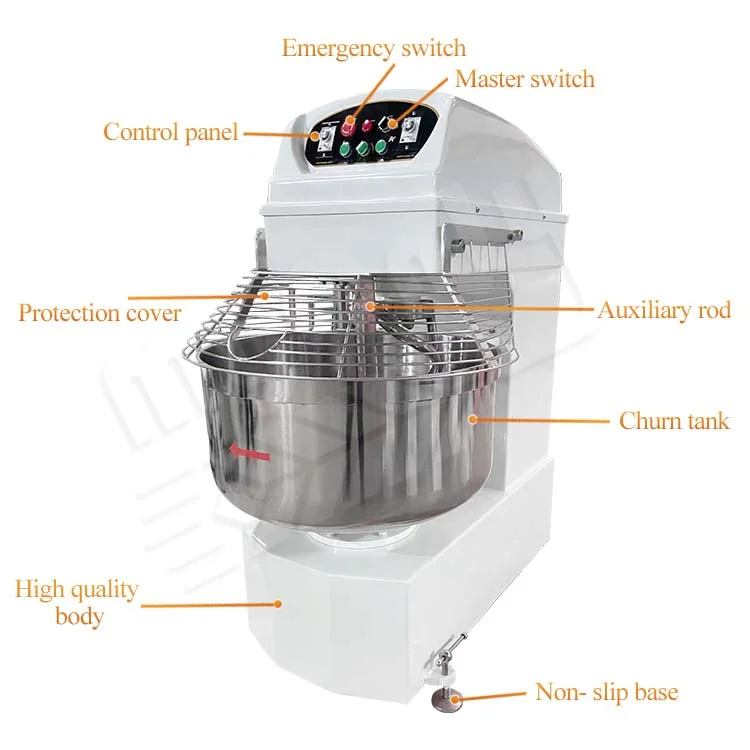 Emergency switch
Master switch
Control panel
Protection cover
Auxiliary rod
Churn tank
High quality body
Non- slip base