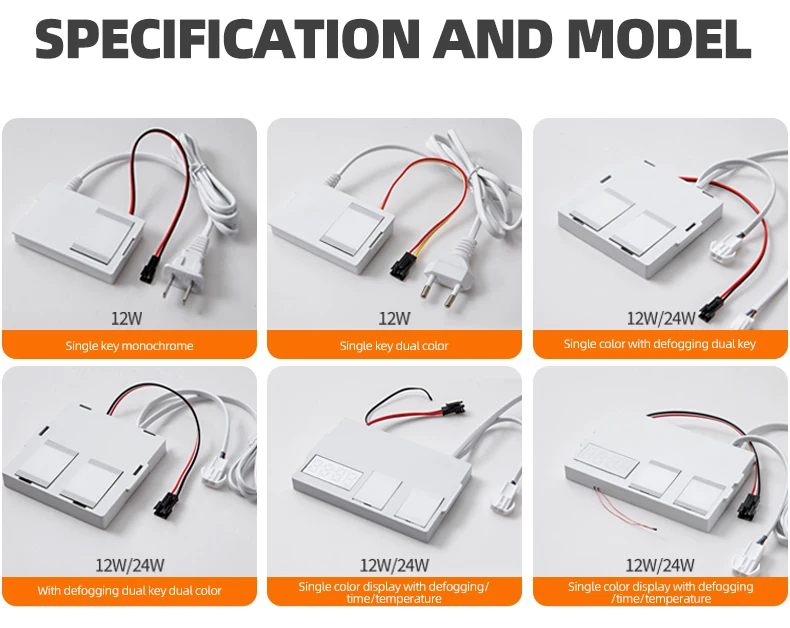 SPECIFICATION AND MODEL

12W
Single key monochrome

12W
Single key dual color

12W/24W
Single color with defogging dual key

12W/24W
With defogging dual key dual color

12W/24W
Single color display with defogging/ time/temperature

12W/24W
Single color display with defogging /time/temperature