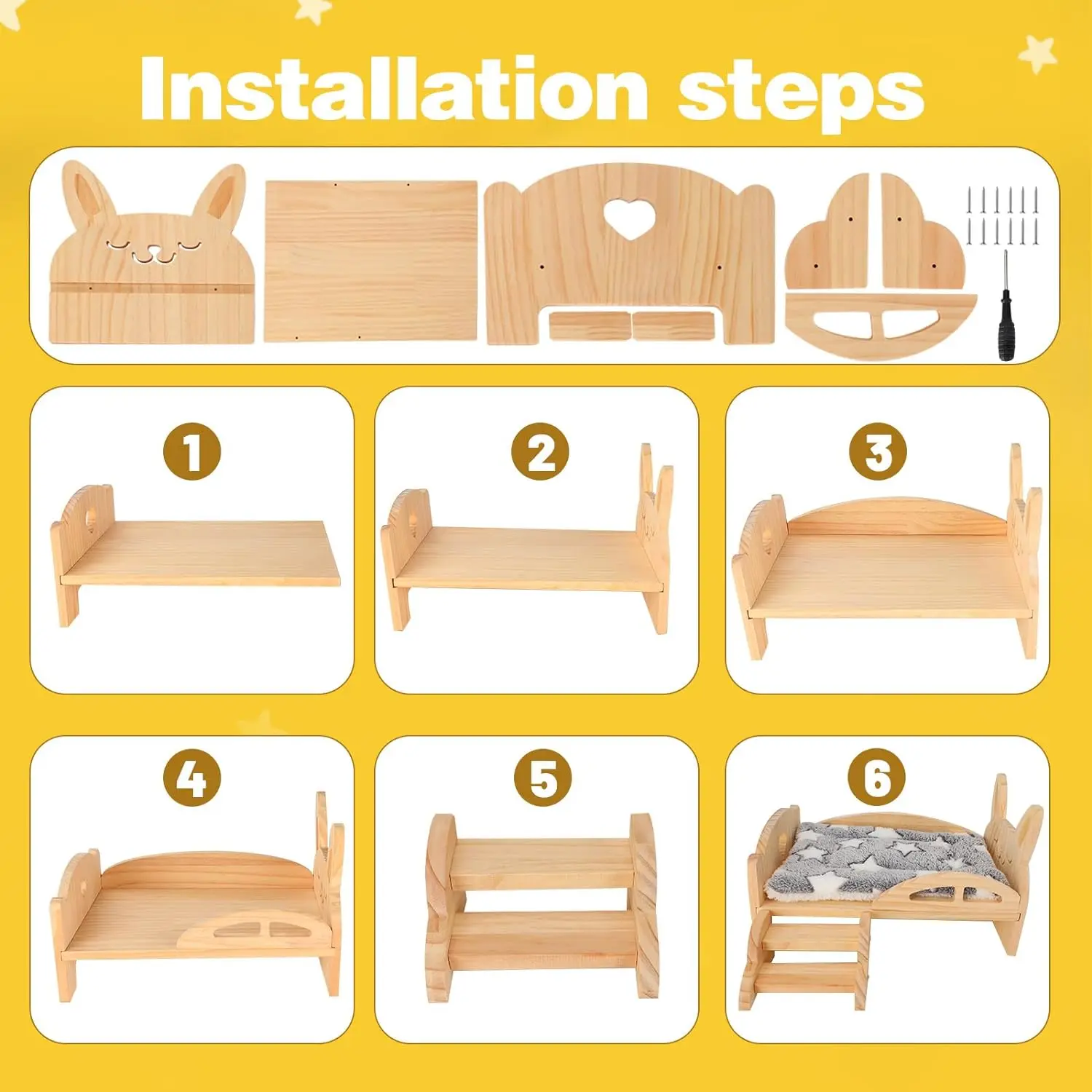 Installation steps

1

2

3

4

5

6