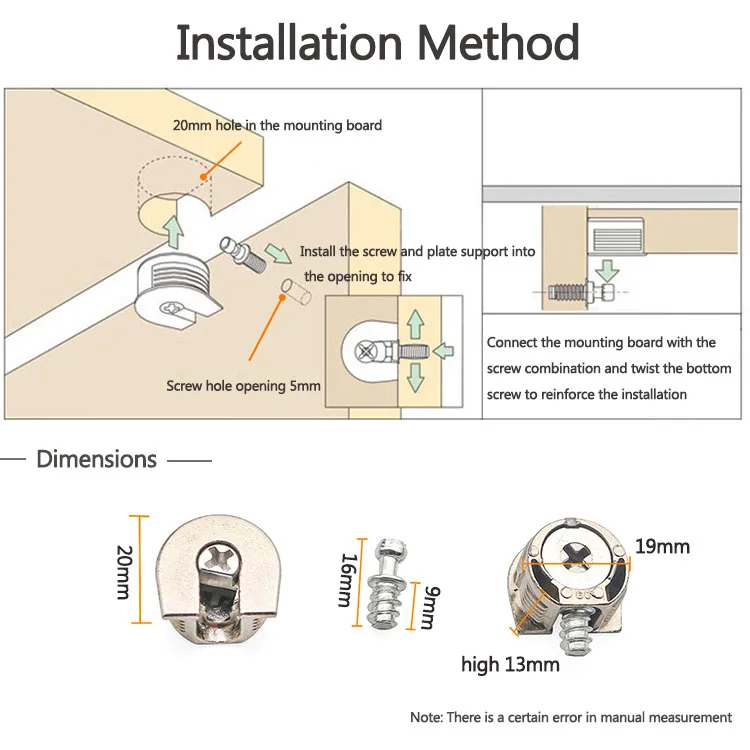 Installation Method

20mm hole in the mounting board

Install the screw and plate support into the opening to fix

Screw hole opening 5mm

Connect the mounting board with the screw combination and twist the bottom screw to reinforce the installation

Dimensions

20mm

16mm

9mm

19mm

high 13mm

Note: There is a certain error in manual measurement