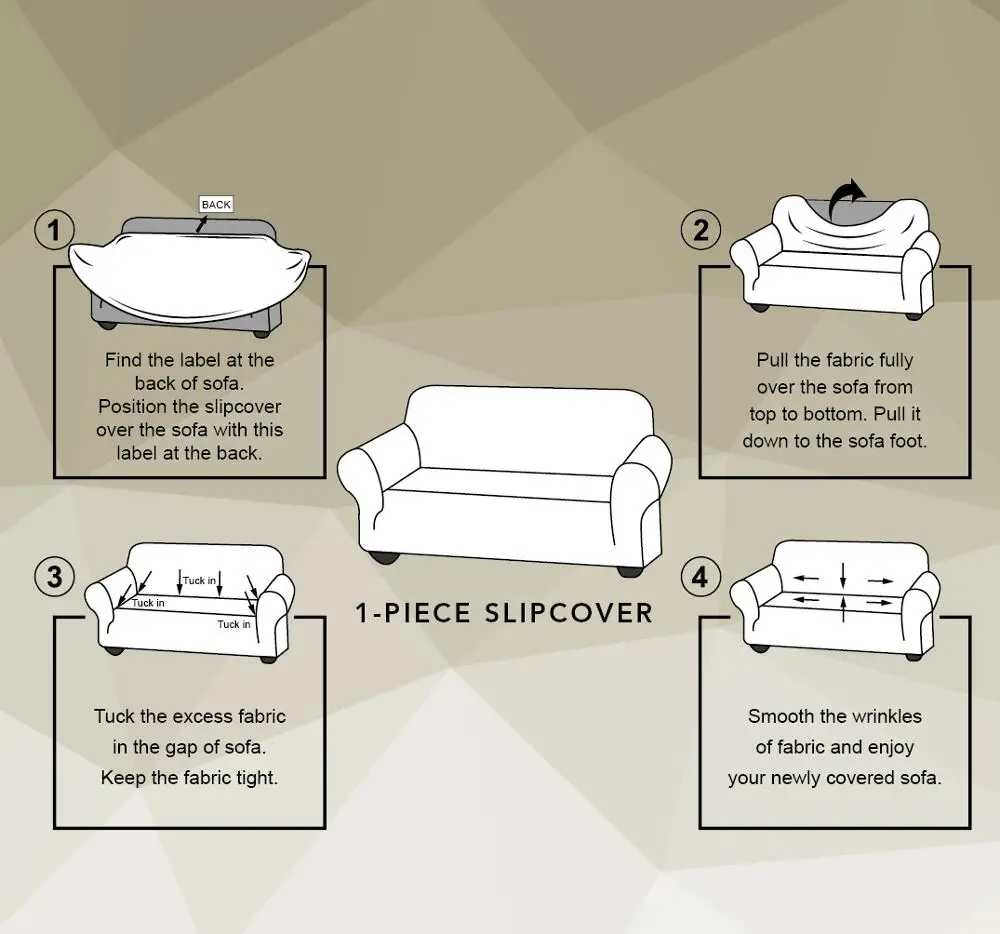 1

BACK

Find the label at the back of sofa. Position the slipcover over the sofa with this label at the back.

2

Pull the fabric fully over the sofa from top to bottom. Pull it down to the sofa foot.

1-PIECE SLIPCOVER

3

Tuck in

Tuck in

Tuck in

Tuck the excess fabric in the gap of sofa. Keep the fabric tight.

4

Smooth the wrinkles of fabric and enjoy your newly covered sofa.