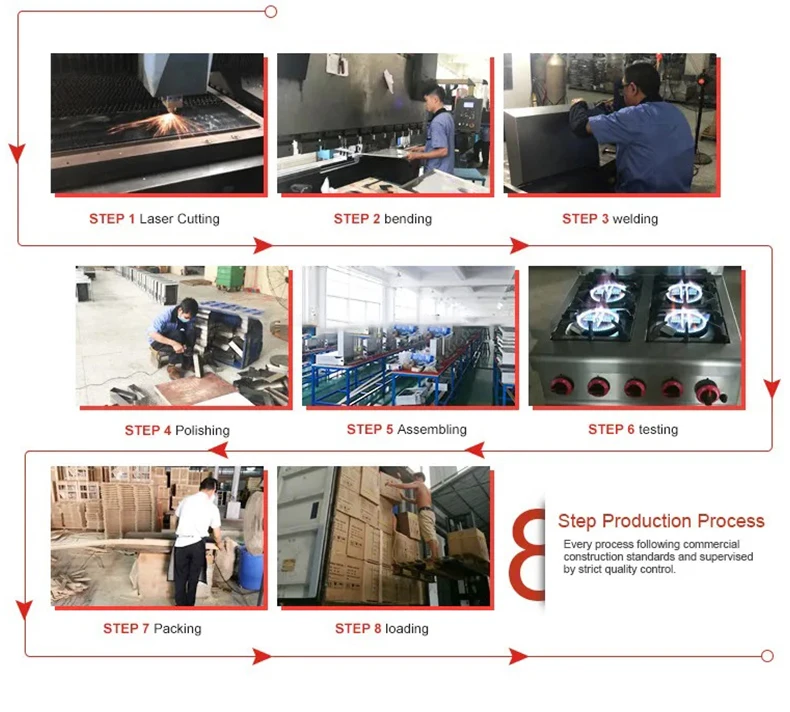 STEP 1 Laser Cutting

STEP 2 bending

STEP 3 welding

STEP 4 Polishing

STEP 5 Assembling

STEP 6 testing

STEP 7 Packing

STEP 8 loading

8 Step Production Process

Every process following commercial construction standards and supervised by strict quality control.