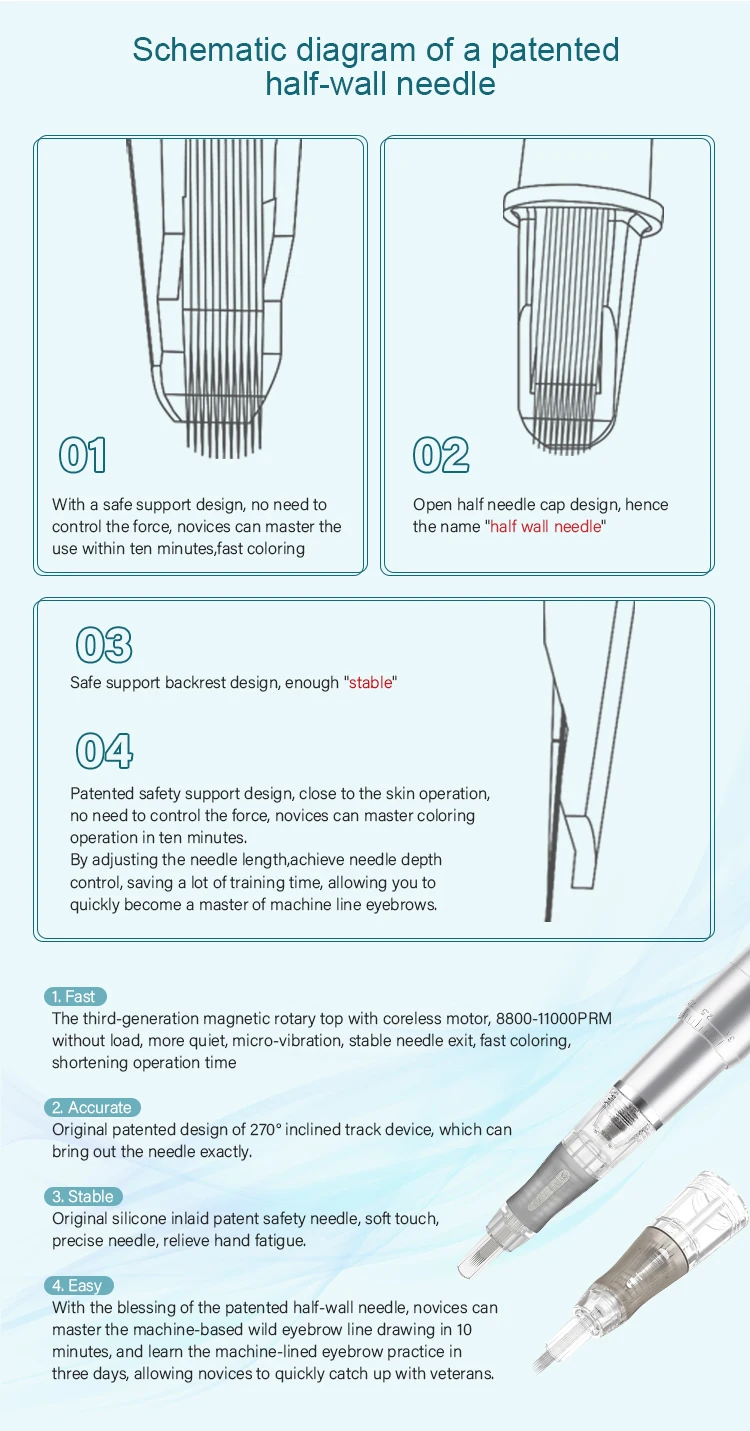 Schematic diagram of a patented half-wall needle

01

With a safe support design, no need to control the force, novices can master the use within ten minutes,fast coloring

02

Open half needle cap design, hence the name "half wall needle"

03

Safe support backrest design, enough "stable"

04

Patented safety support design, close to the skin operation, no need to control the force, novices can master coloring operation in ten minutes.
By adjusting the needle length,achieve needle depth control, saving a lot of training time, allowing you to quickly become a master of machine line eyebrows.

1. Fast
The third-generation magnetic rotary top with coreless motor, 8800-11000PRM without load, more quiet, micro-vibration, stable needle exit, fast coloring, shortening operation time

2. Accurate
Original patented design of 270° inclined track device, which can bring out the needle exactly.

3. Stable
Original silicone inlaid patent safety needle, soft touch, precise needle, relieve hand fatigue.

4. Easy
With the blessing of the patented half-wall needle, novices can master the machine-based wild eyebrow line drawing in 10 minutes, and learn the machine-lined eyebrow practice in three days, allowing novices to quickly catch up with veterans.