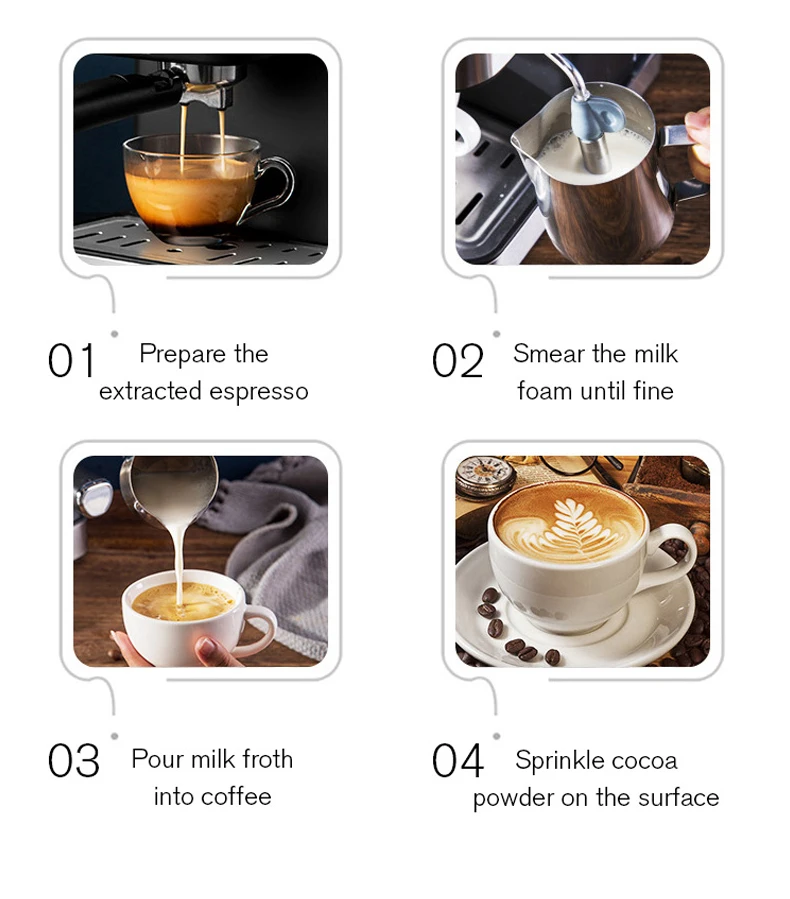 01 Prepare the extracted espresso

02 Smear the milk foam until fine

03 Pour milk froth into coffee

04 Sprinkle cocoa powder on the surface