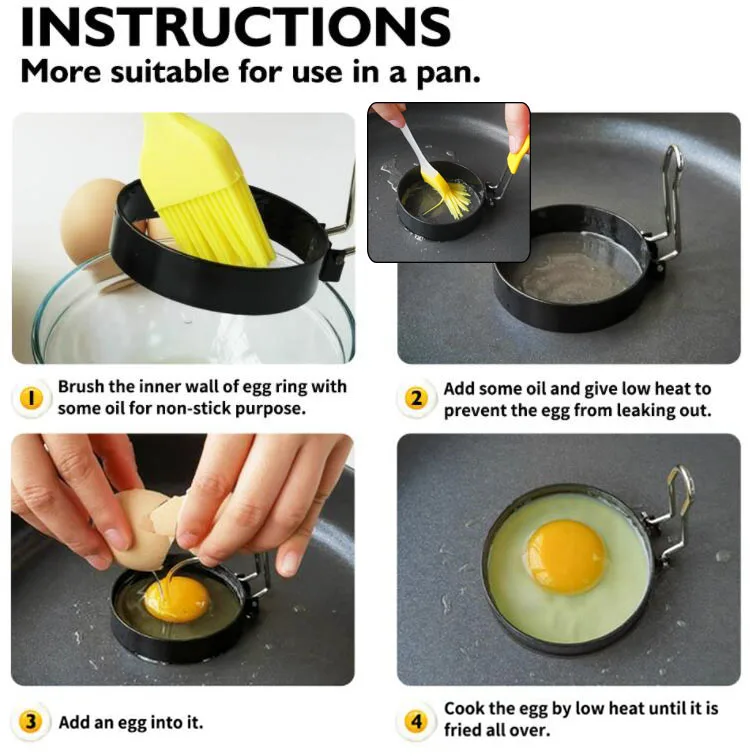 INSTRUCTIONS
More suitable for use in a pan.

1 Brush the inner wall of egg ring with some oil for non-stick purpose.

2 Add some oil and give low heat to prevent the egg from leaking out.

3 Add an egg into it.

4 Cook the egg by low heat until it is fried all over.