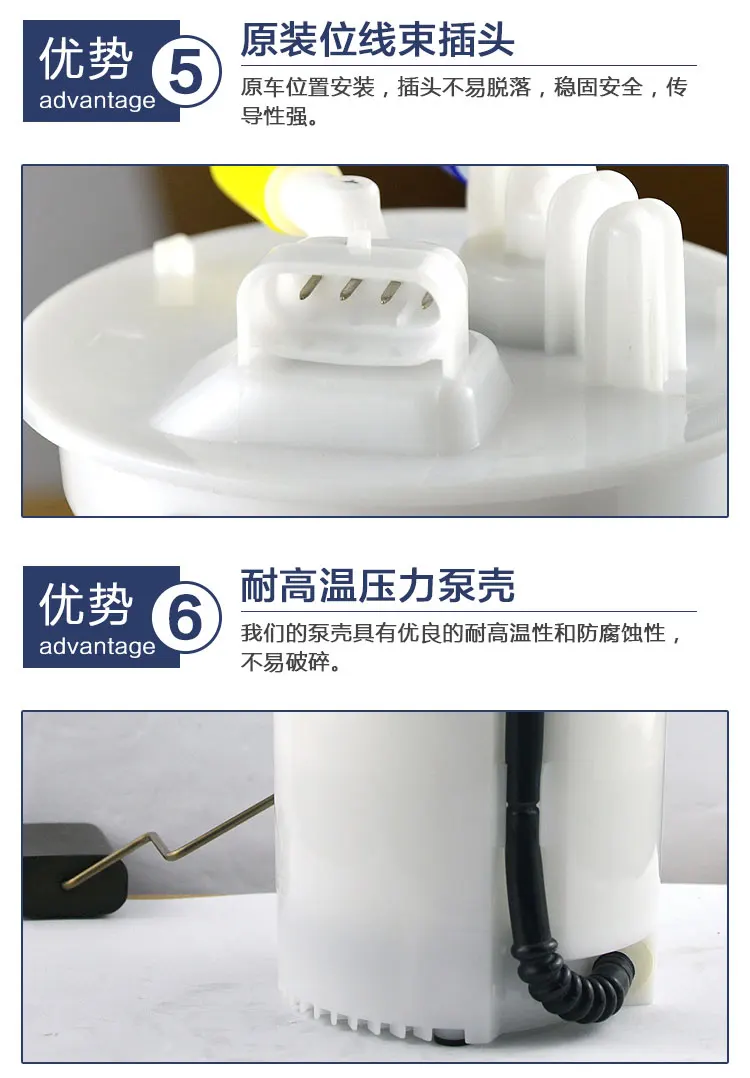 优势 advantage 5

原装位线束插头

原车位置安装，插头不易脱落，稳固安全，传导性强。

优势 advantage 6

耐高温压力泵壳

我们的泵壳具有优良的耐高温性和防腐蚀性，不易破碎。