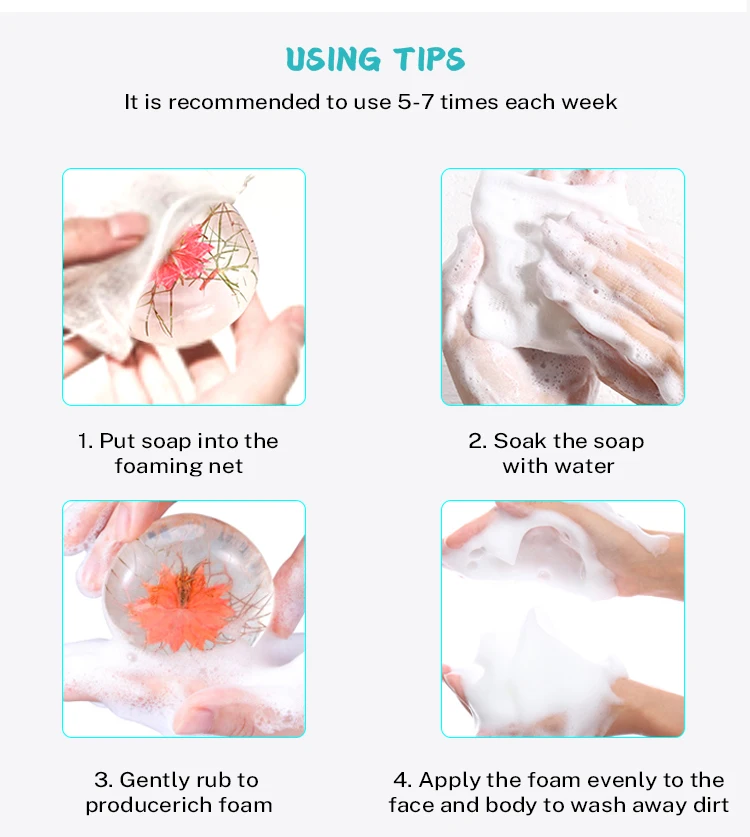 USING TIPS

It is recommended to use 5-7 times each week

1. Put soap into the foaming net

2. Soak the soap with water

3. Gently rub to producerich foam

4. Apply the foam evenly to the face and body to wash away dirt