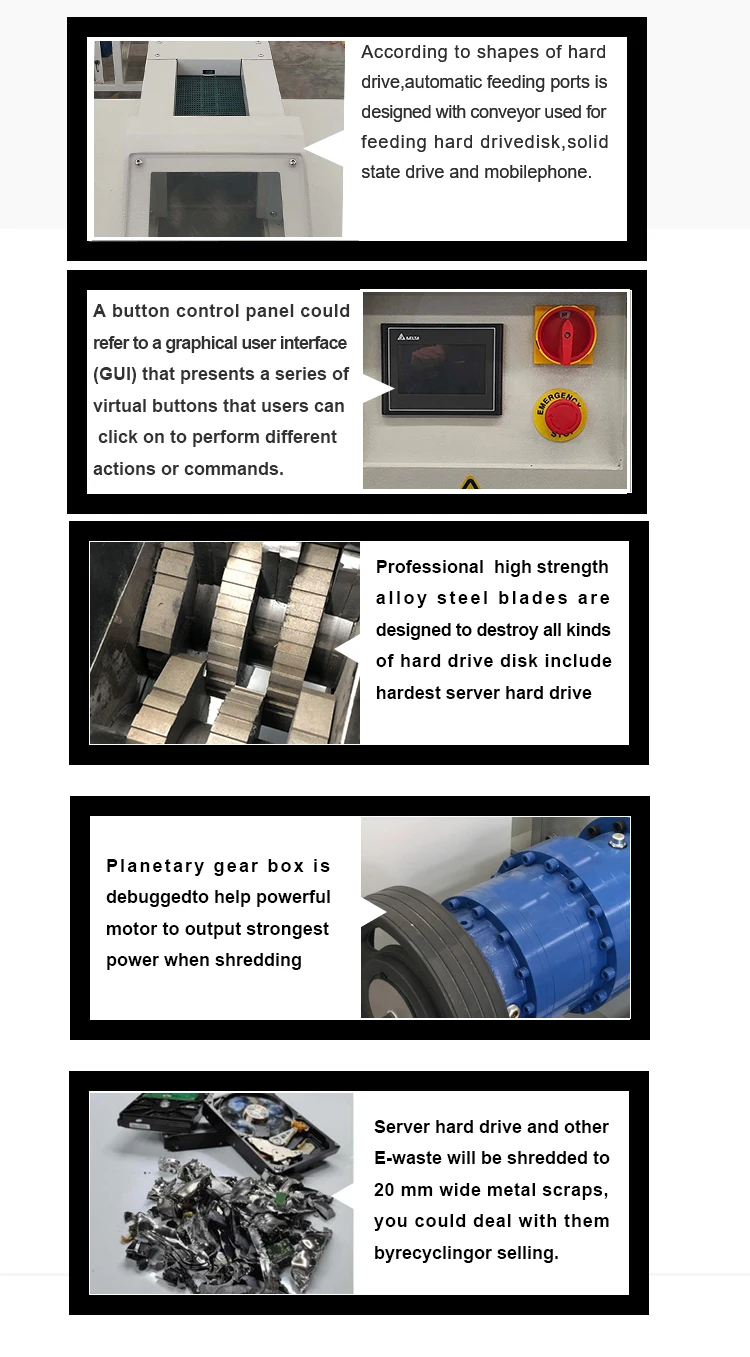 According to shapes of hard drive,automatic feeding ports is designed with conveyor used for feeding hard drivedisk,solid state drive and mobilephone.

A button control panel could refer to a graphical user interface (GUI) that presents a series of virtual buttons that users can click on to perform different actions or commands.

DELTA

EMERGENCY STOP

Professional high strength alloy steel blades are designed to destroy all kinds of hard drive disk include hardest server hard drive

Planetary gear box is debuggedto help powerful motor to output strongest power when shredding

Server hard drive and other E-waste will be shredded to 20 mm wide metal scraps, you could deal with them byrecyclingor selling.