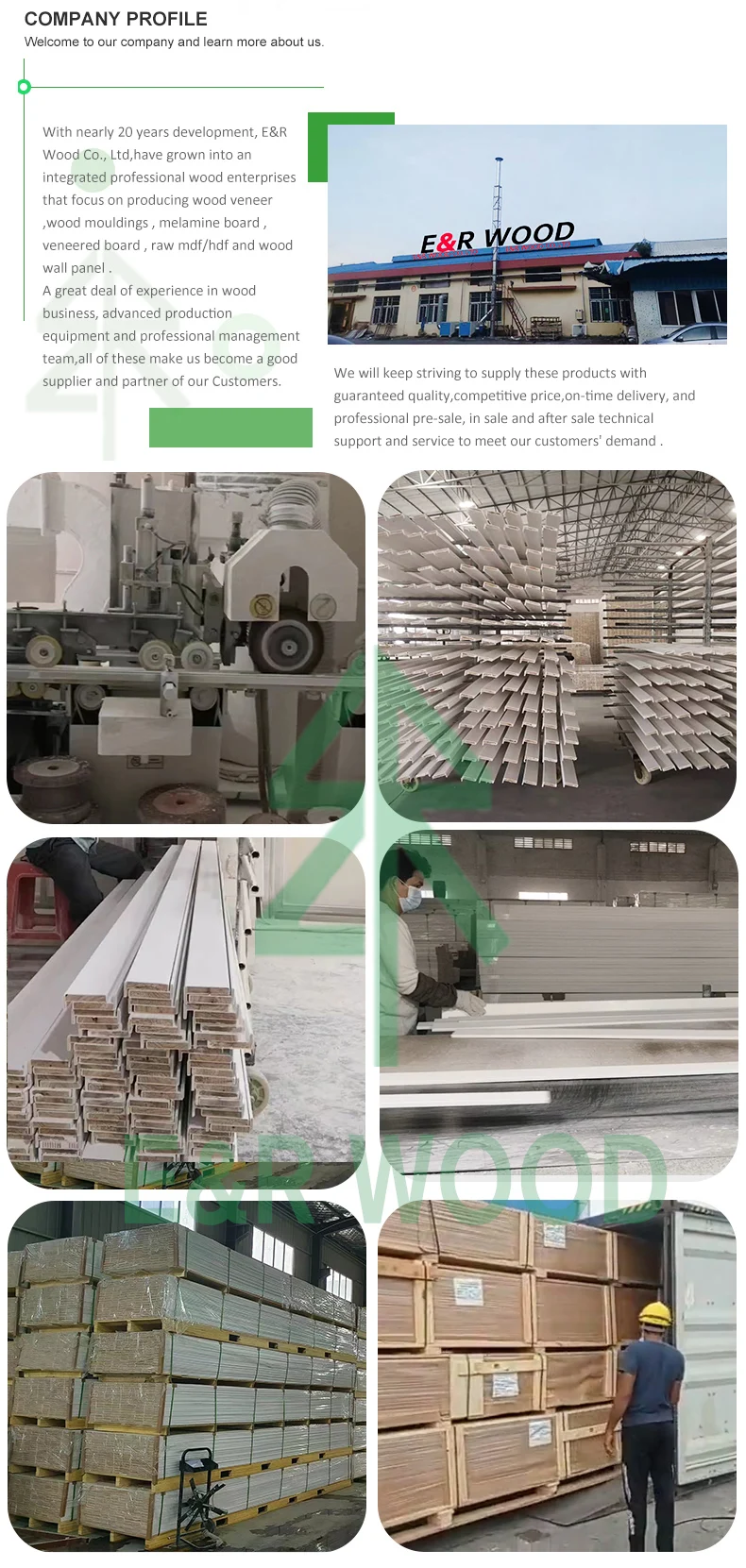 COMPANY PROFILE
Welcome to our company and learn more about us.

With nearly 20 years development, E&R Wood Co., Ltd,have grown into an integrated professional wood enterprises that focus on producing wood veneer ,wood mouldings , melamine board , veneered board , raw mdf/hdf and wood wall panel .
A great deal of experience in wood business, advanced production equipment and professional management team,all of these make us become a good supplier and partner of our Customers.

E&R WOOD

We will keep striving to supply these products with guaranteed quality,competitive price,on-time delivery, and professional pre-sale, in sale and after sale technical support and service to meet our customers' demand .

E&R WOOD