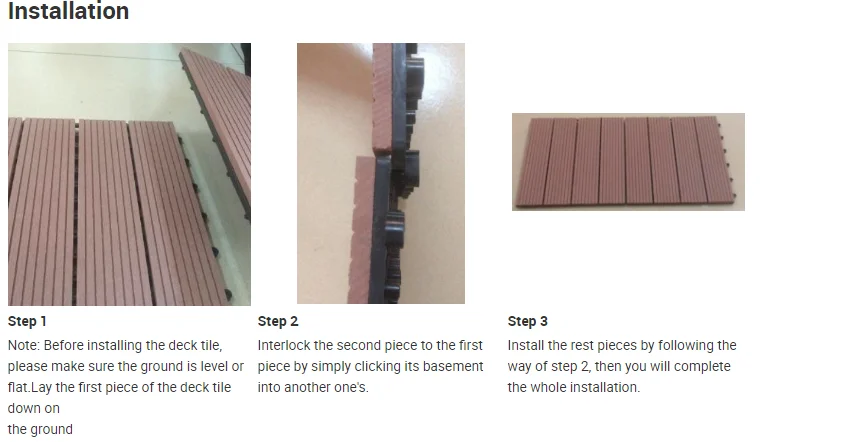 Installation

Step 1

Note: Before installing the deck tile, please make sure the ground is level or flat.Lay the first piece of the deck tile down on
the ground

Step 2

Interlock the second piece to the first piece by simply clicking its basement into another one's.

Step 3

Install the rest pieces by following the way of step 2, then you will complete the whole installation.