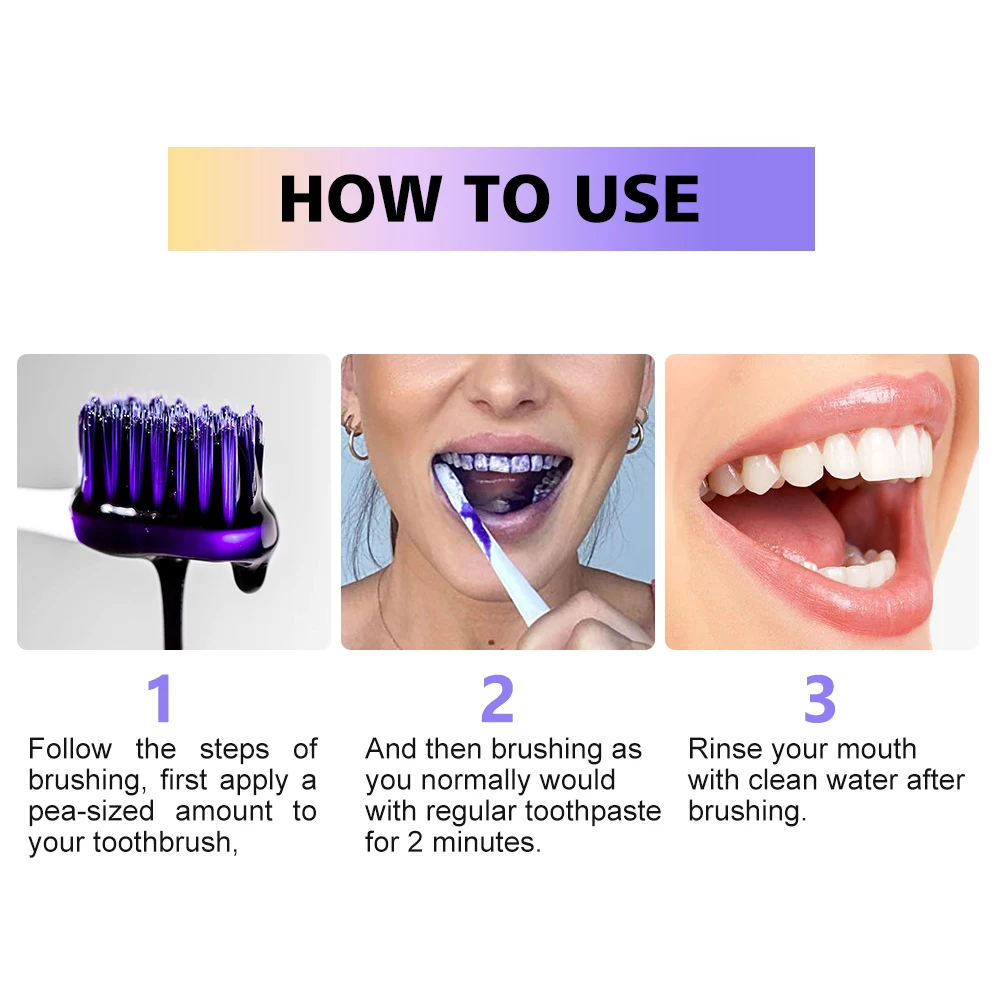 HOW TO USE

1
Follow the steps of brushing, first apply a pea-sized amount to your toothbrush,

2
And then brushing as you normally would with regular toothpaste for 2 minutes.

3
Rinse your mouth with clean water after brushing.