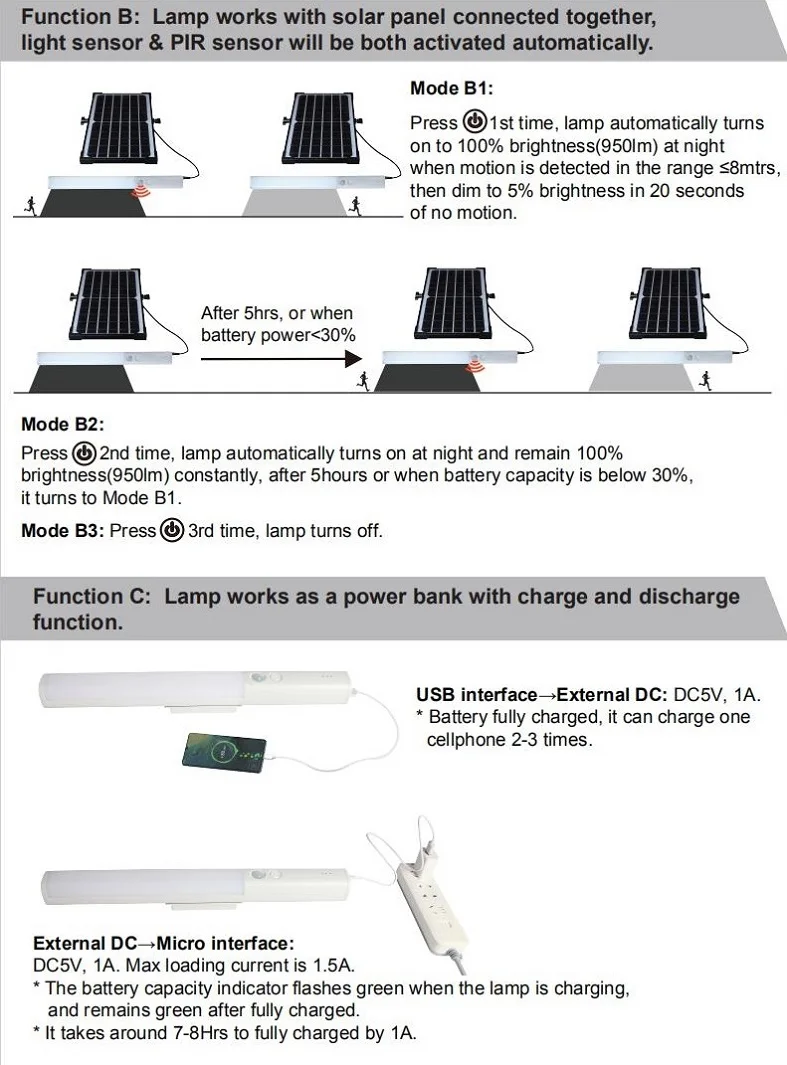 Function B: Lamp works with solar panel connected together, light sensor & PIR sensor will be both activated automatically.

Mode B1:
Press 1st time, lamp automatically turns on to 100% brightness(950lm) at night when motion is detected in the range ≤8mtrs, then dim to 5% brightness in 20 seconds of no motion.

After 5hrs, or when battery power<30%

Mode B2:
Press 2nd time, lamp automatically turns on at night and remain 100% brightness(950lm) constantly, after 5hours or when battery capacity is below 30%, it turns to Mode B1.

Mode B3: Press 3rd time, lamp turns off.

Function C: Lamp works as a power bank with charge and discharge function.

USB interface→External DC: DC5V, 1A.
* Battery fully charged, it can charge one cellphone 2-3 times.

External DC→Micro interface:
DC5V, 1A. Max loading current is 1.5A.
* The battery capacity indicator flashes green when the lamp is charging, and remains green after fully charged.
* It takes around 7-8Hrs to fully charged by 1A.