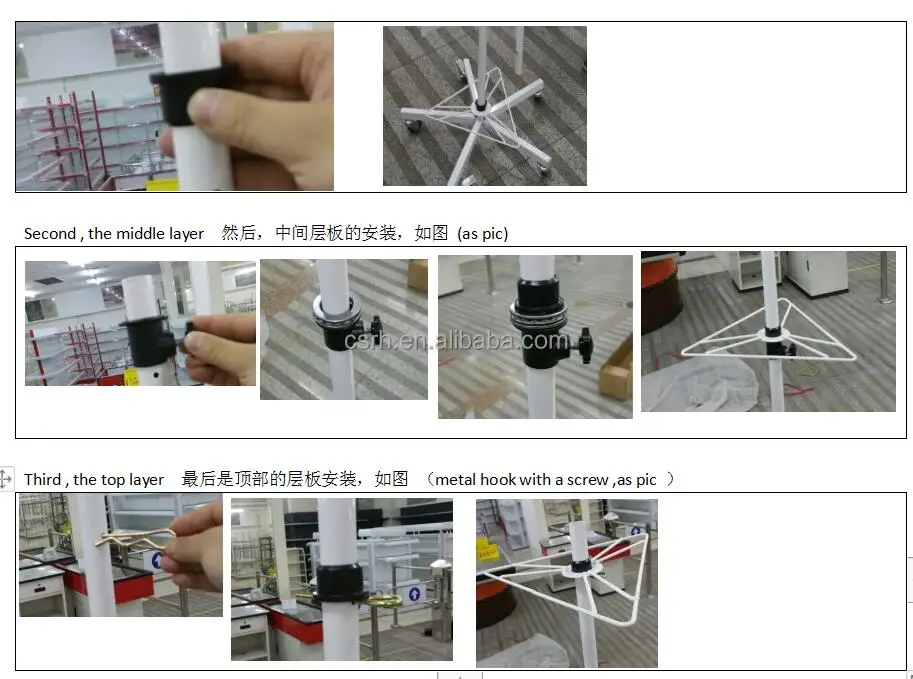 Second , the middle layer 然后，中间层板的安装，如图 (as pic)

csrh.en.alibaba.com

Third , the top layer 最后是顶部的层板安装，如图 （metal hook with a screw ,as pic ）