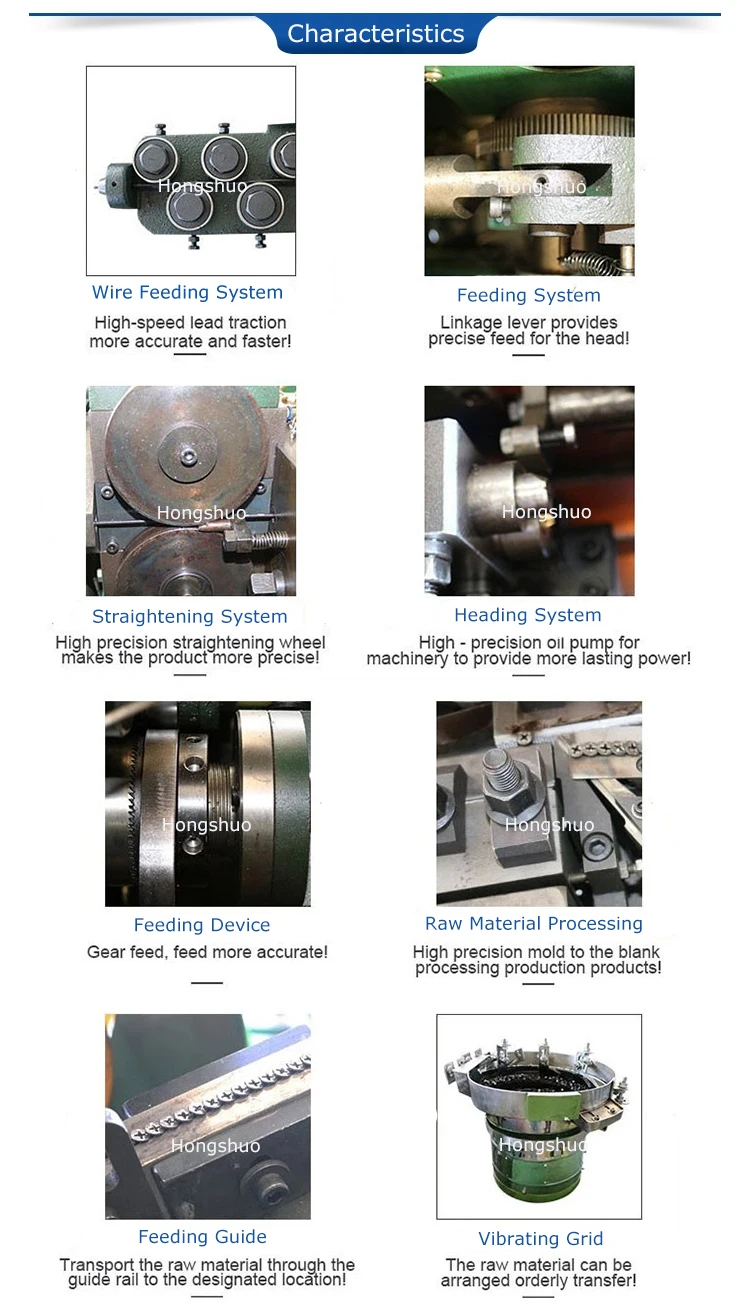 Characteristics

Hongshuo

Wire Feeding System

High-speed lead traction more accurate and faster!

Hongshuo

Feeding System

Linkage lever provides precise feed for the head!

Hongshuo

Straightening System

High precision straightening wheel makes the product more precise!

Hongshuo

Heading System

High - precision oil pump for machinery to provide more lasting power!

Hongshuo

Feeding Device

Gear feed, feed more accurate!

Hongshuo

Raw Material Processing

High precision mold to the blank processing production products!

Hongshuo

Feeding Guide

Transport the raw material through the guide rail to the designated location!

Hongshuo

Vibrating Grid

The raw material can be arranged orderly transfer!