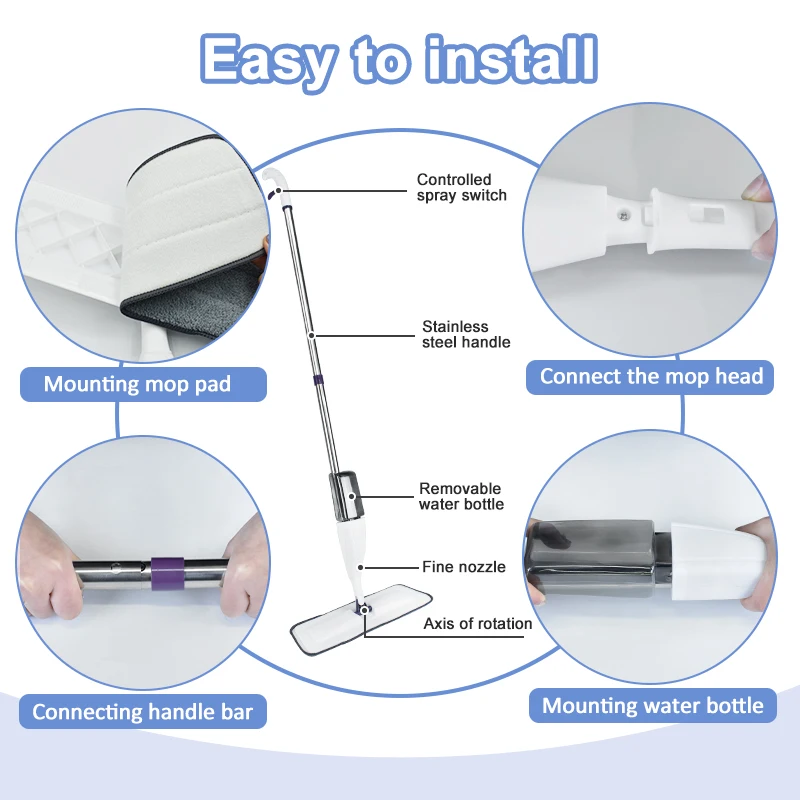 Easy to install

Controlled spray switch

Stainless steel handle

Removable water bottle

Fine nozzle

Axis of rotation

Mounting mop pad

Connect the mop head

Connecting handle bar

Mounting water bottle