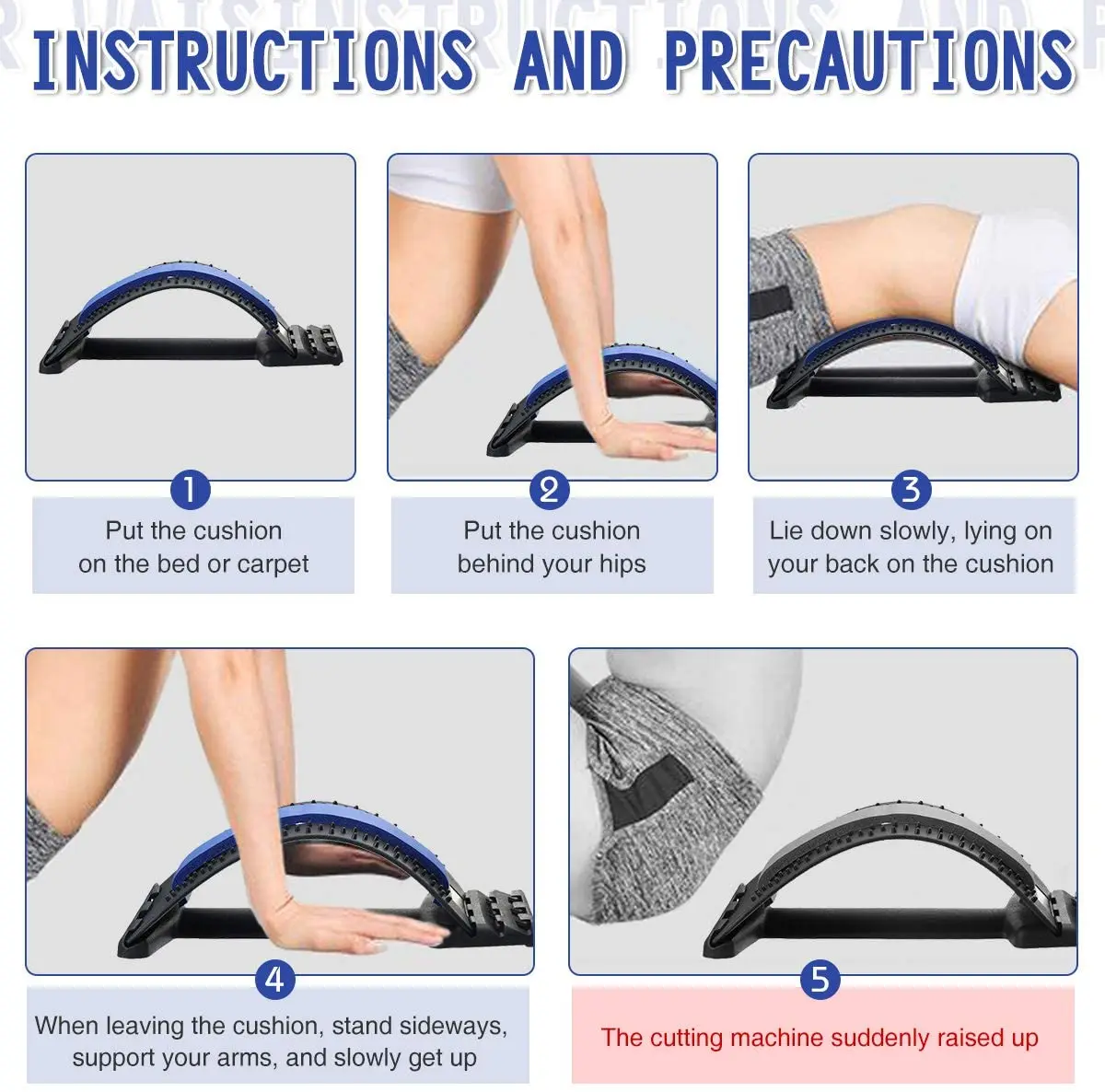 INSTRUCTIONS AND PRECAUTIONS

1

Put the cushion on the bed or carpet

2

Put the cushion behind your hips

3

Lie down slowly, lying on your back on the cushion

4

When leaving the cushion, stand sideways, support your arms, and slowly get up

5

The cutting machine suddenly raised up