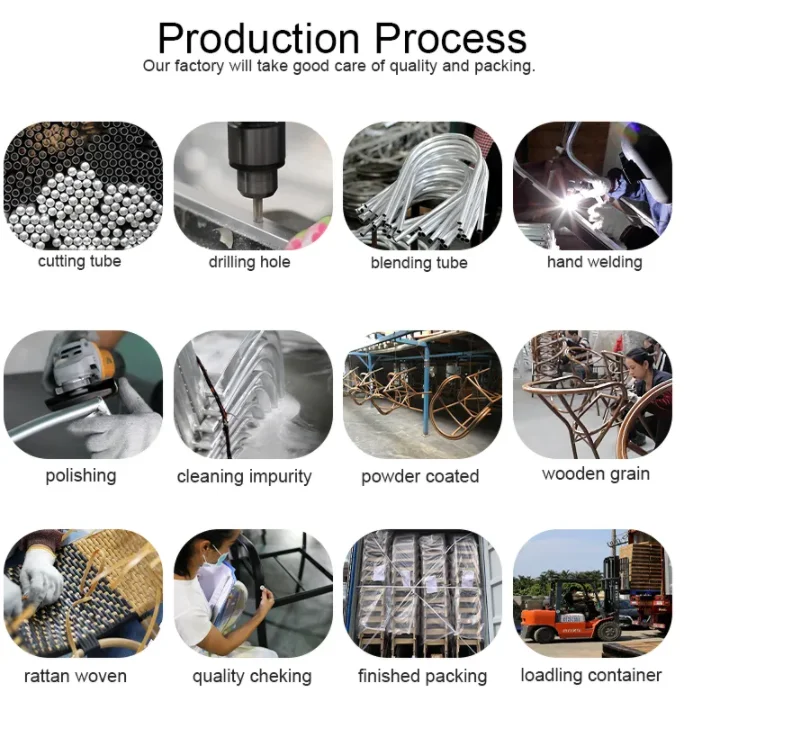 Production Process
Our factory will take good care of quality and packing.

cutting tube
drilling hole
blending tube
hand welding

polishing
cleaning impurity
powder coated
wooden grain

rattan woven
quality cheking
finished packing
loadling container