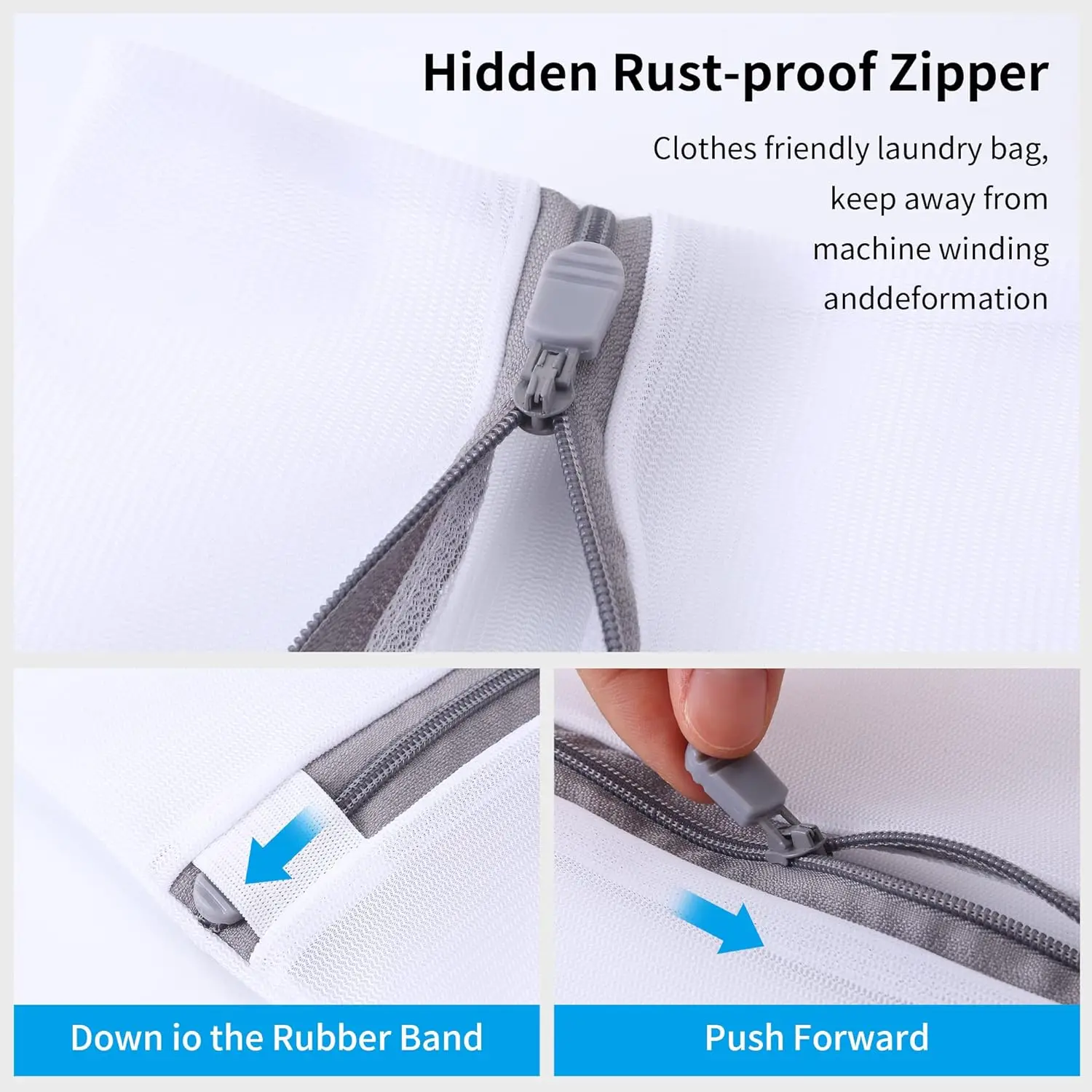 Hidden Rust-proof Zipper

Clothes friendly laundry bag, keep away from machine winding anddeformation

Down io the Rubber Band

Push Forward