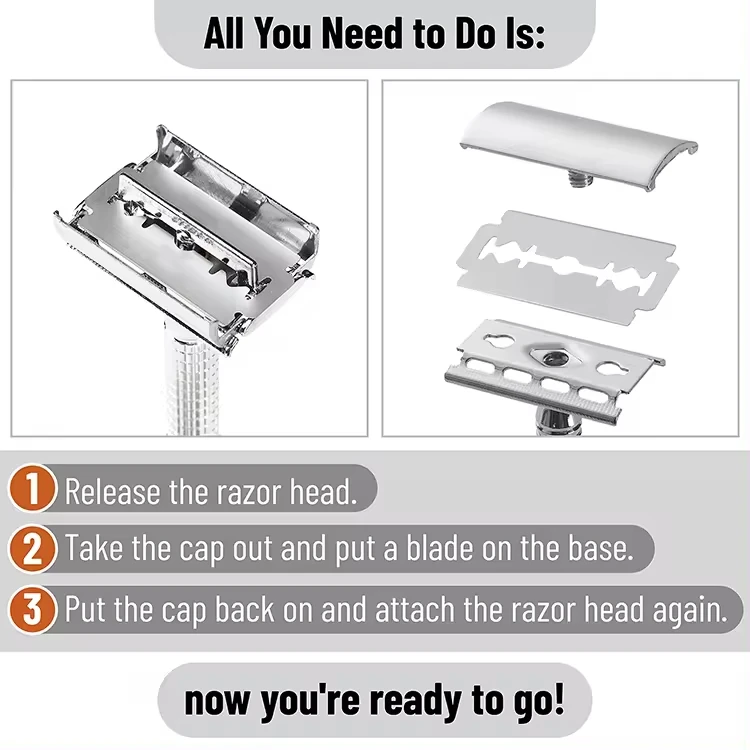 All You Need to Do Is:

1 Release the razor head.

2 Take the cap out and put a blade on the base.

3 Put the cap back on and attach the razor head again.

now you're ready to go!