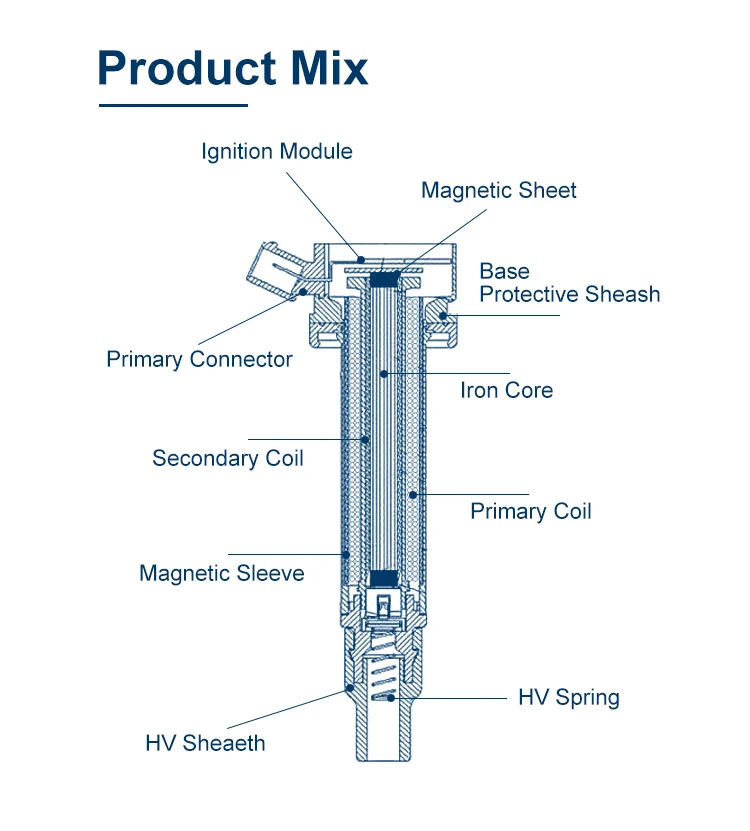 Product Mix

Ignition Module

Magnetic Sheet

Base

Protective Sheash

Primary Connector

Iron Core

Secondary Coil

Primary Coil

Magnetic Sleeve

HV Spring

HV Sheaeth